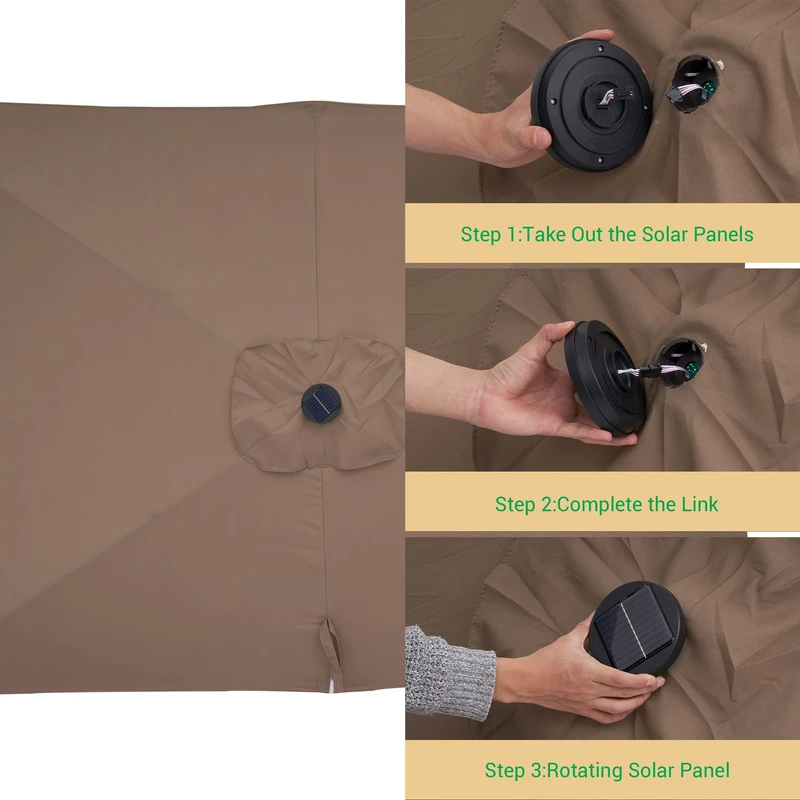 Step 1:Take Out the Solar Panels

Step 2:Complete the Link

Step 3:Rotating Solar Panel