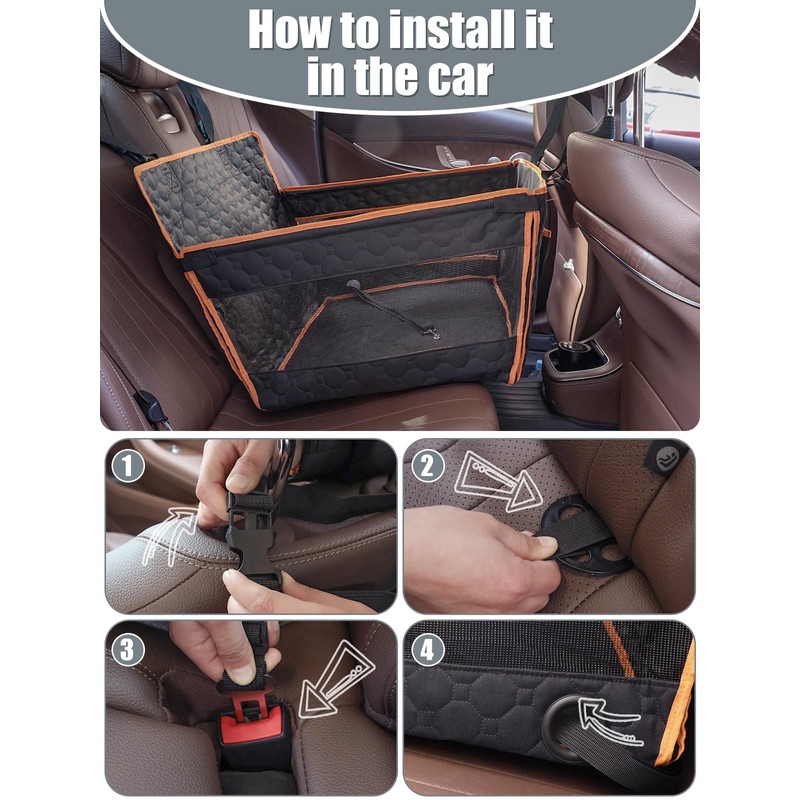 How to install it in the car

1

2

3

4