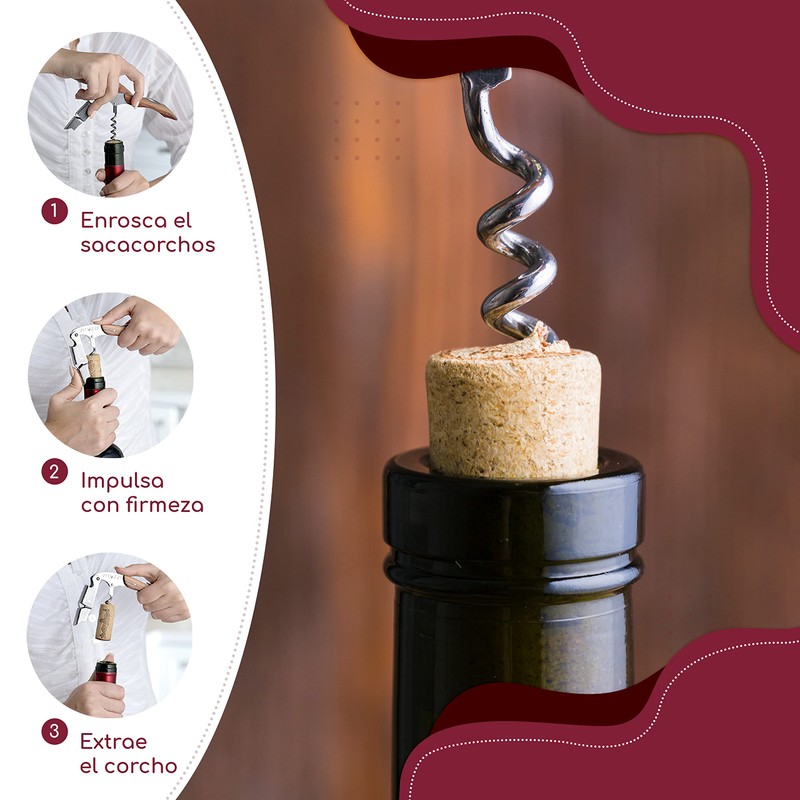 1 Enrosca el sacacorchos

2 Impulsa con firmeza

3 Extrae el corcho