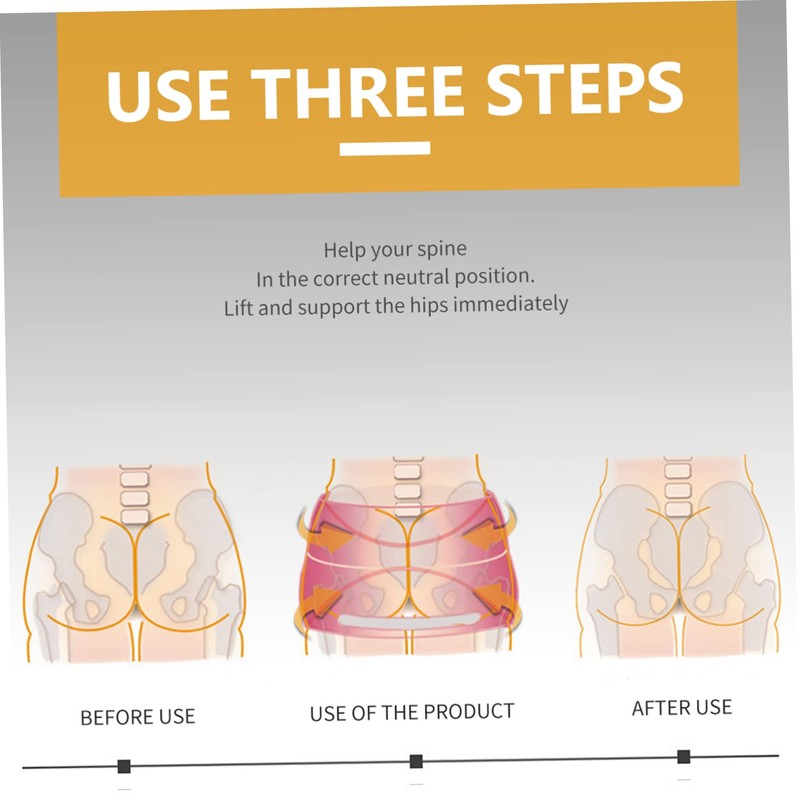 USE THREE STEPS

Help your spine
In the correct neutral position.
Lift and support the hips immediately

BEFORE USE

USE OF THE PRODUCT

AFTER USE