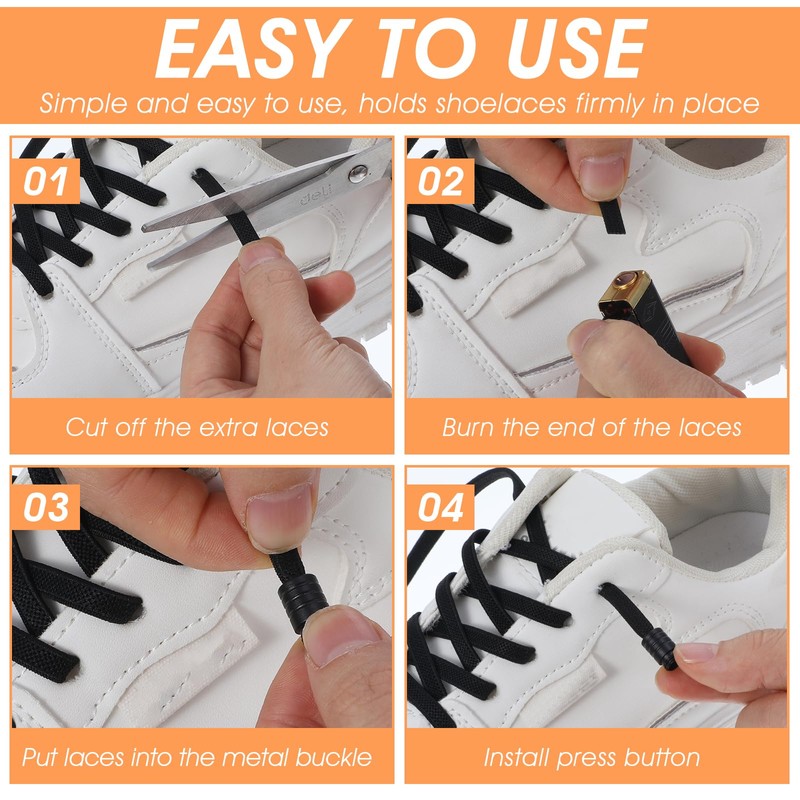 EASY TO USE
Simple and easy to use, holds shoelaces firmly in place

01
deli
Cut off the extra laces

02
Burn the end of the laces

03
Put laces into the metal buckle

04
Install press button