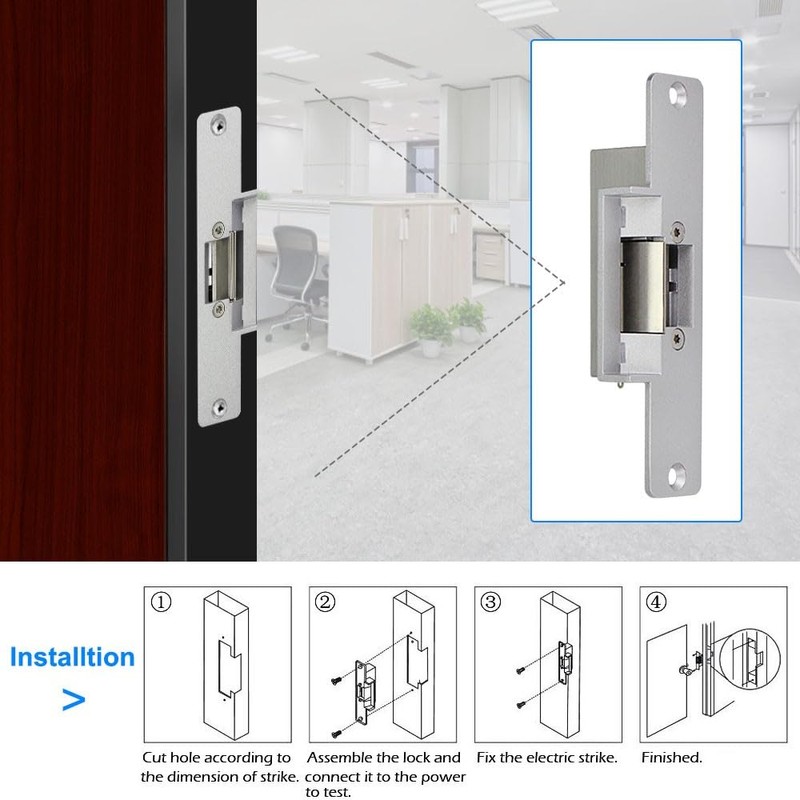 Installtion
>

①
Cut hole according to the dimension of strike.

②
Assemble the lock and connect it to the power to test.

③
Fix the electric strike.

④
Finished.