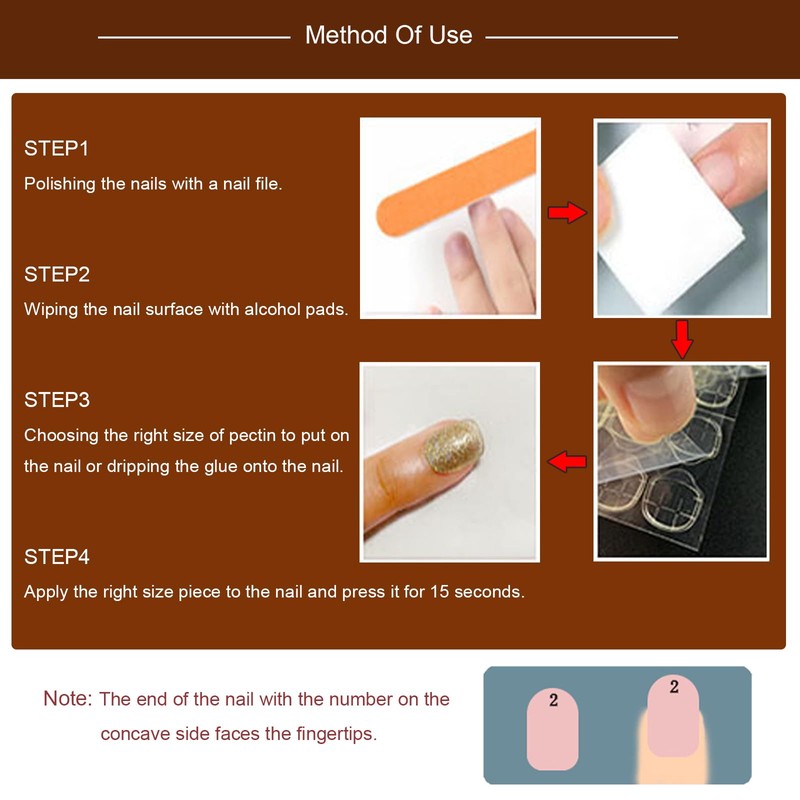 Method Of Use

STEP1
Polishing the nails with a nail file.

STEP2
Wiping the nail surface with alcohol pads.

STEP3
Choosing the right size of pectin to put on the nail or dripping the glue onto the nail.

STEP4
Apply the right size piece to the nail and press it for 15 seconds.

Note: The end of the nail with the number on the concave side faces the fingertips.

2

2