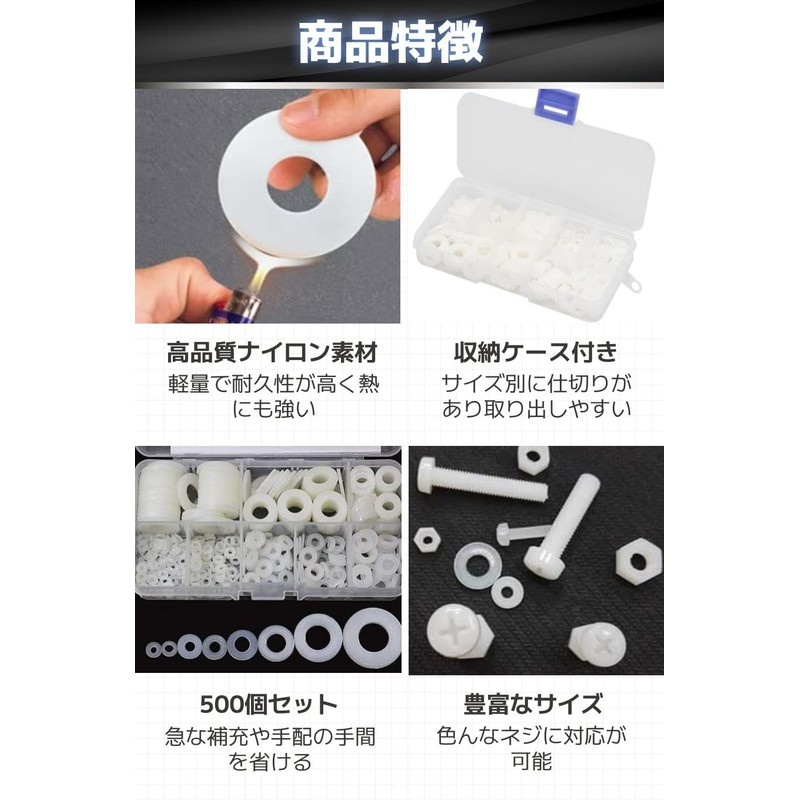 商品特徴

高品質ナイロン素材
軽量で耐久性が高く熱にも強い

収納ケース付き
サイズ別に仕切りがあり取り出しやすい

500個セット
急な補充や手配の手間を省ける

豊富なサイズ
色んなネジに対応が可能