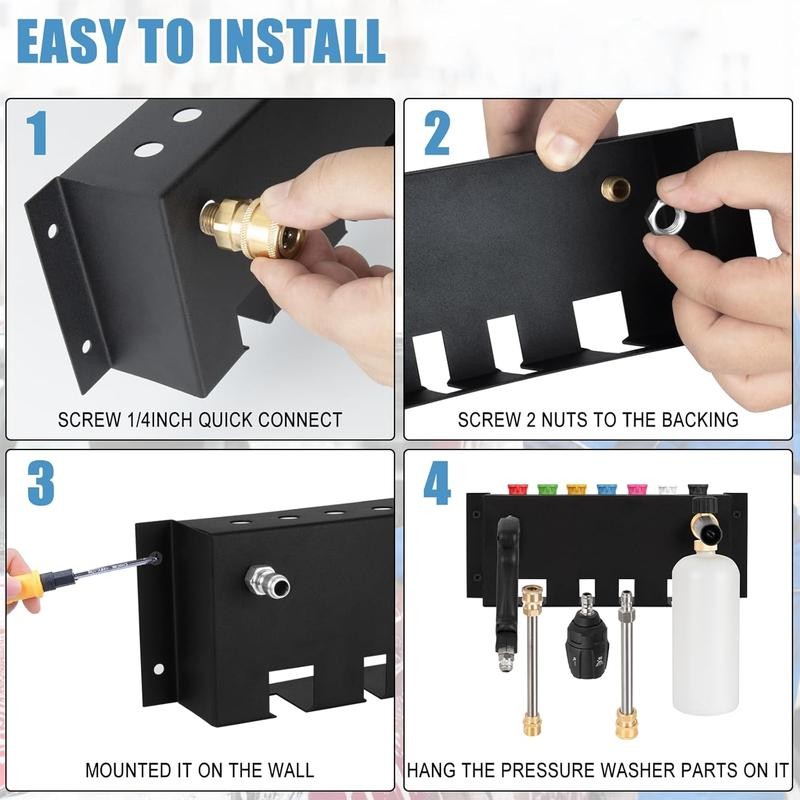 EASY TO INSTALL

1

SCREW 1/4INCH QUICK CONNECT

2

SCREW 2 NUTS TO THE BACKING

3

MOUNTED IT ON THE WALL

4

HANG THE PRESSURE WASHER PARTS ON IT