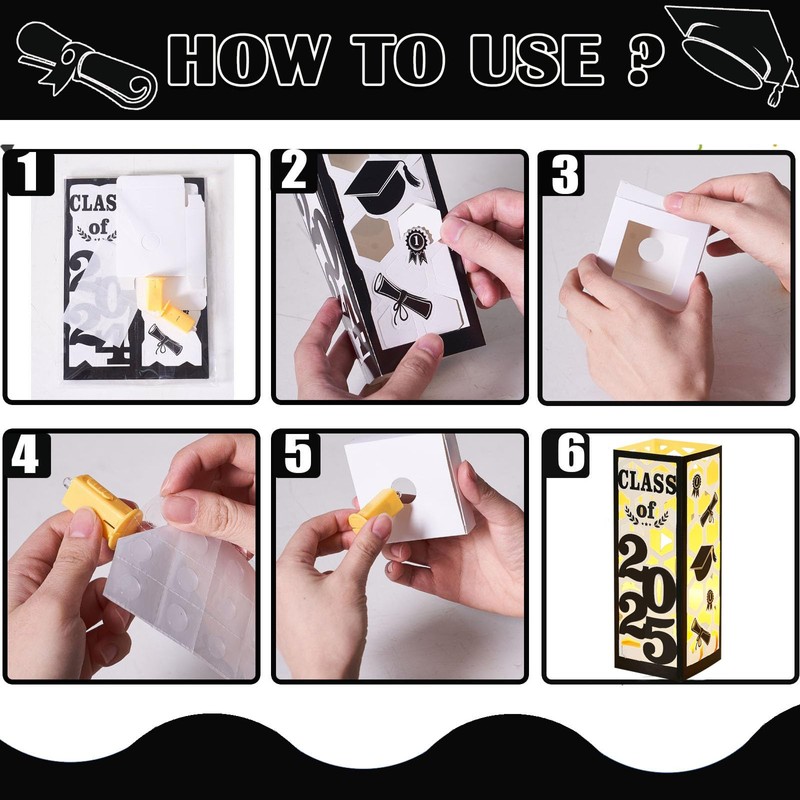 HOW TO USE ?

1

CLASS of

2

3

4

5

6

CLASS of 2025