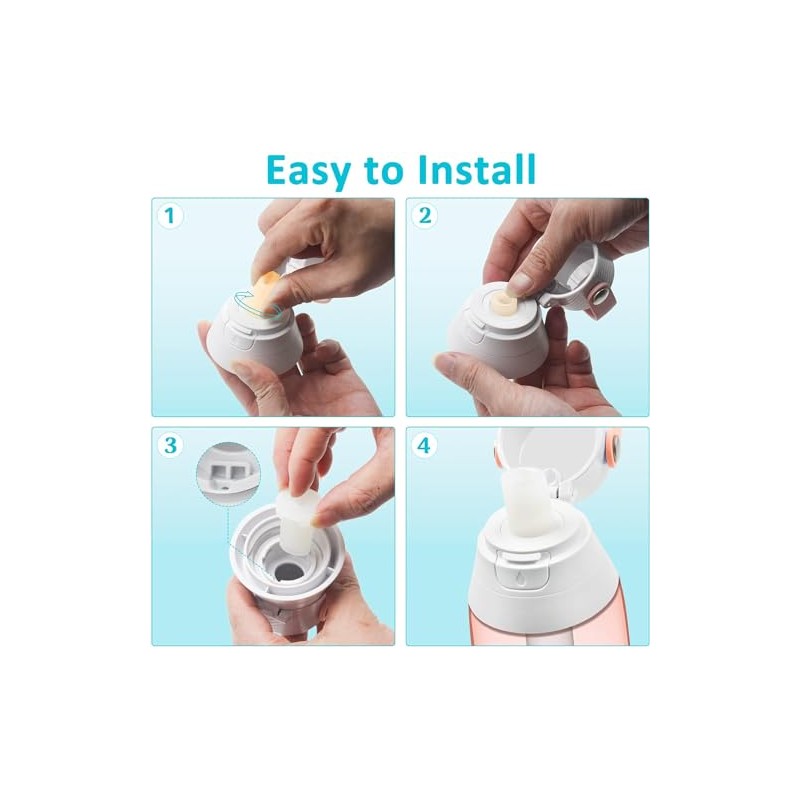 Easy to Install

1

2

3

4