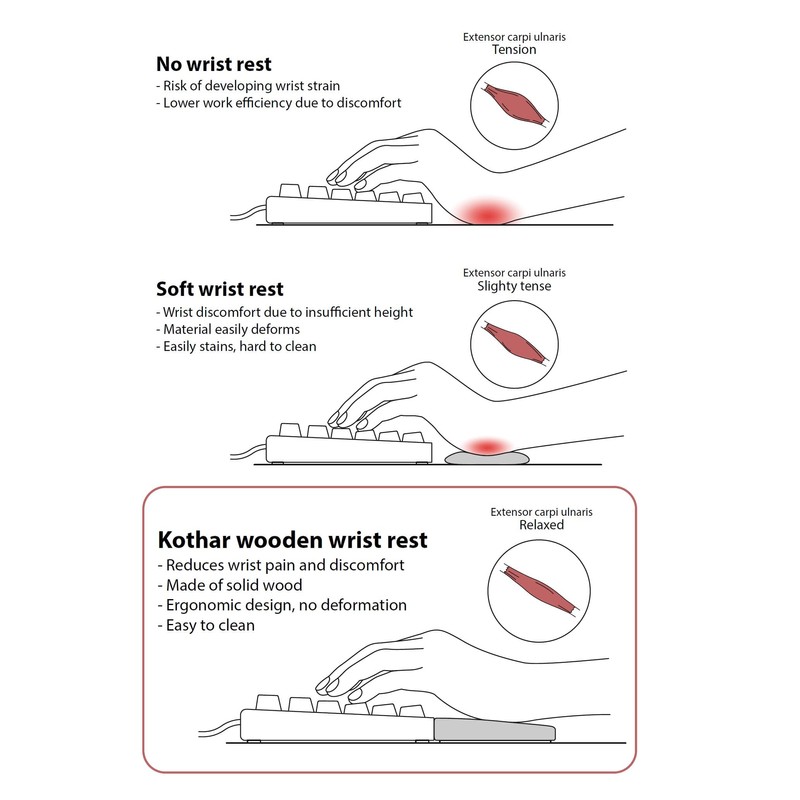 No wrist rest
- Risk of developing wrist strain
- Lower work efficiency due to discomfort

Extensor carpi ulnaris
Tension

Soft wrist rest
- Wrist discomfort due to insufficient height
- Material easily deforms
- Easily stains, hard to clean

Extensor carpi ulnaris
Slighty tense

Kothar wooden wrist rest
- Reduces wrist pain and discomfort
- Made of solid wood
- Ergonomic design, no deformation
- Easy to clean

Extensor carpi ulnaris
Relaxed