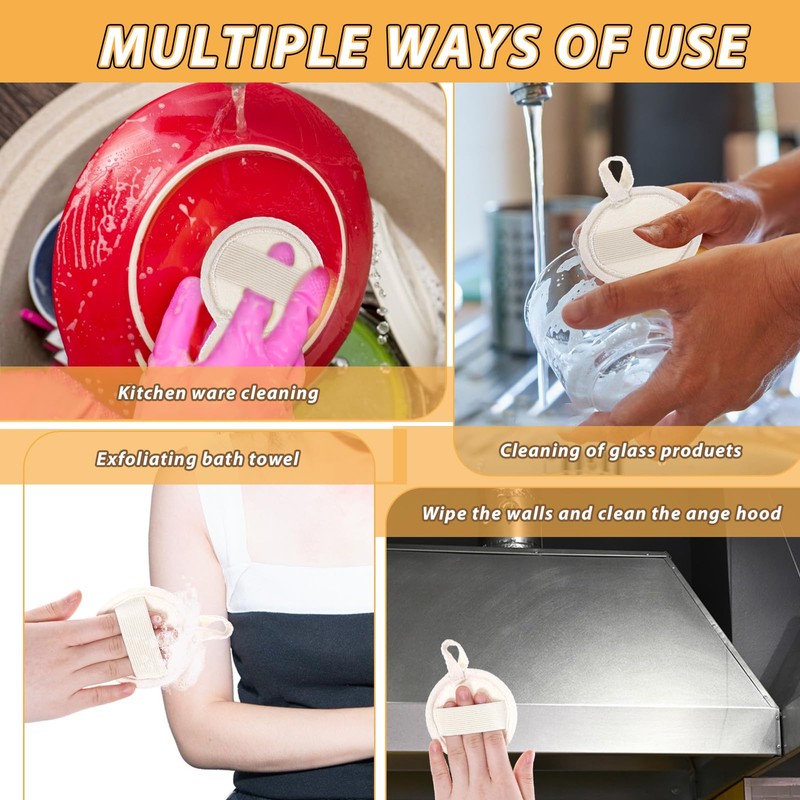 MULTIPLE WAYS OF USE

Kitchen ware cleaning

Cleaning of glass produets

Exfoliating bath towel

Wipe the walls and clean the ange hood