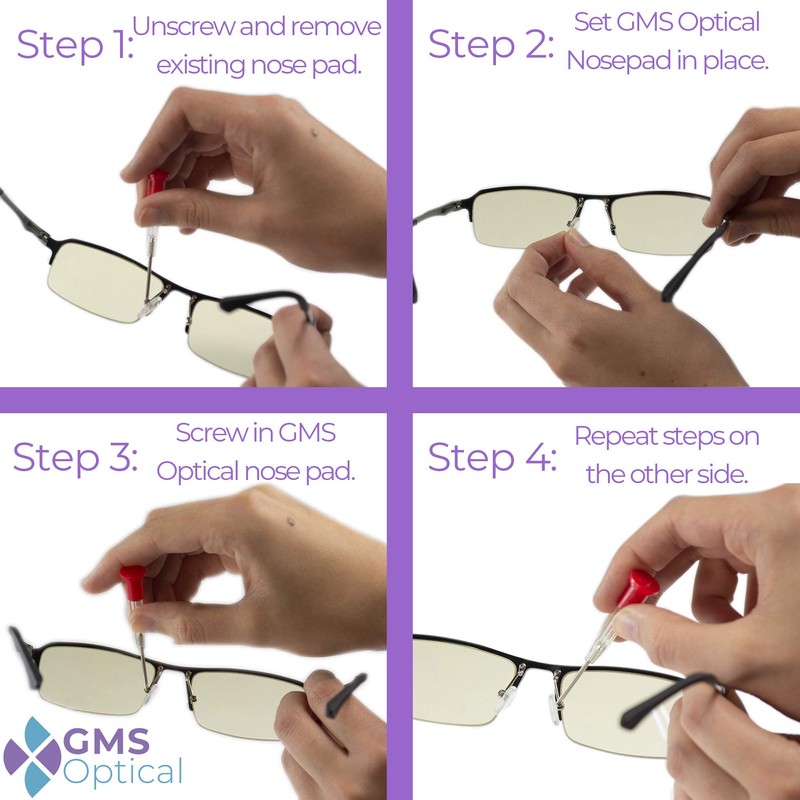 Step 1: Unscrew and remove existing nose pad.

Step 2: Set GMS Optical Nosepad in place.

Step 3: Screw in GMS Optical nose pad.

Step 4: Repeat steps on the other side.

GMS Optical