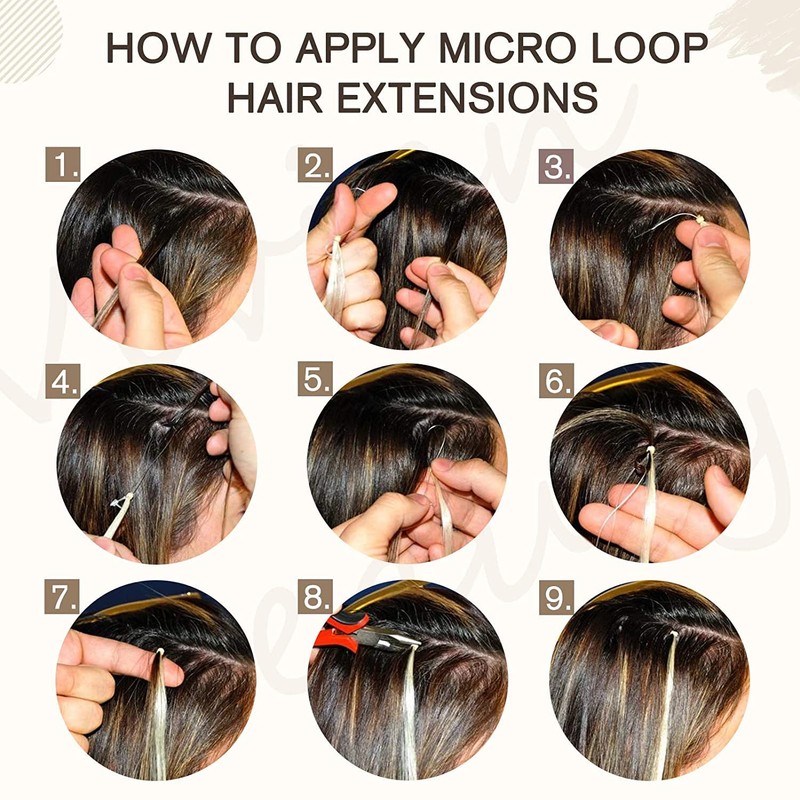 HOW TO APPLY MICRO LOOP HAIR EXTENSIONS

1.

2.

3.

4.

5.

6.

7.

8.

9.