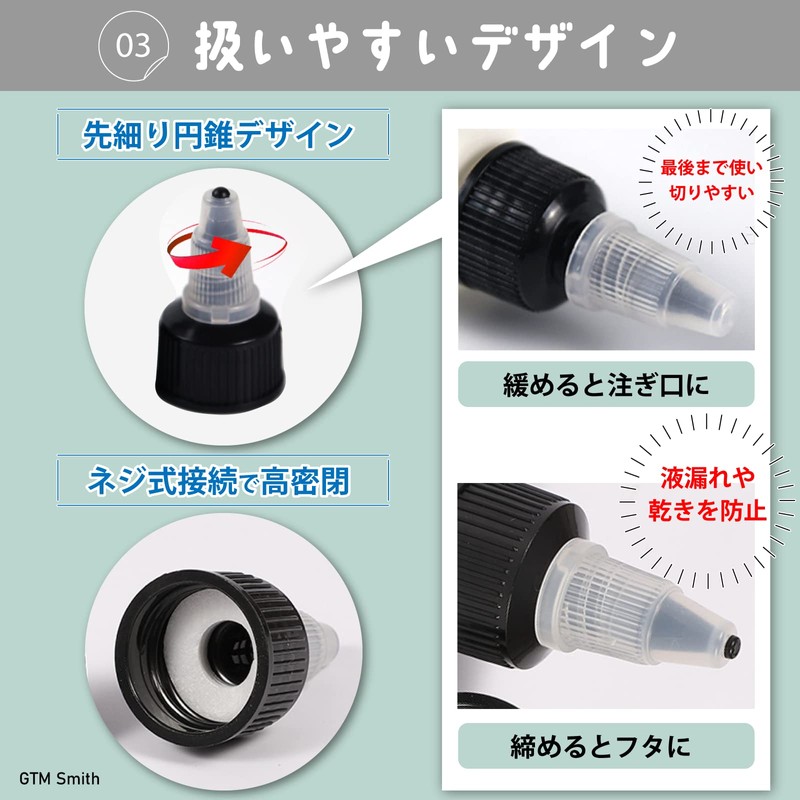 03 扱いやすいデザイン

先細り円錐デザイン

ネジ式接続で高密閉

最後まで使い切りやすい

緩めると注ぎ口に

液漏れや乾きを防止

締めるとフタに

GTM Smith