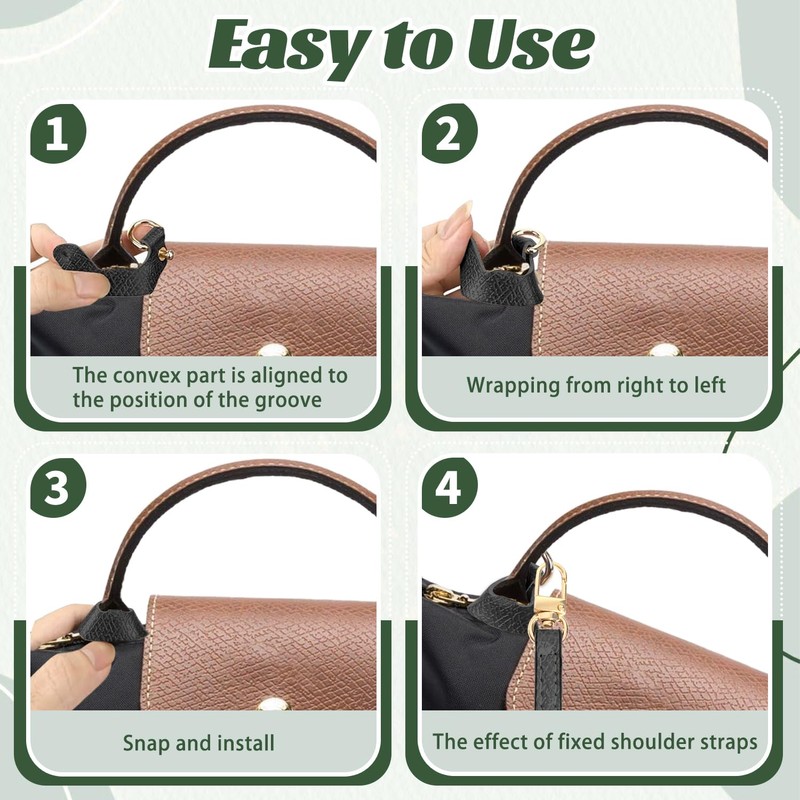 Easy to Use

1

The convex part is aligned to the position of the groove

2

Wrapping from right to left

3

Snap and install

4

The effect of fixed shoulder straps