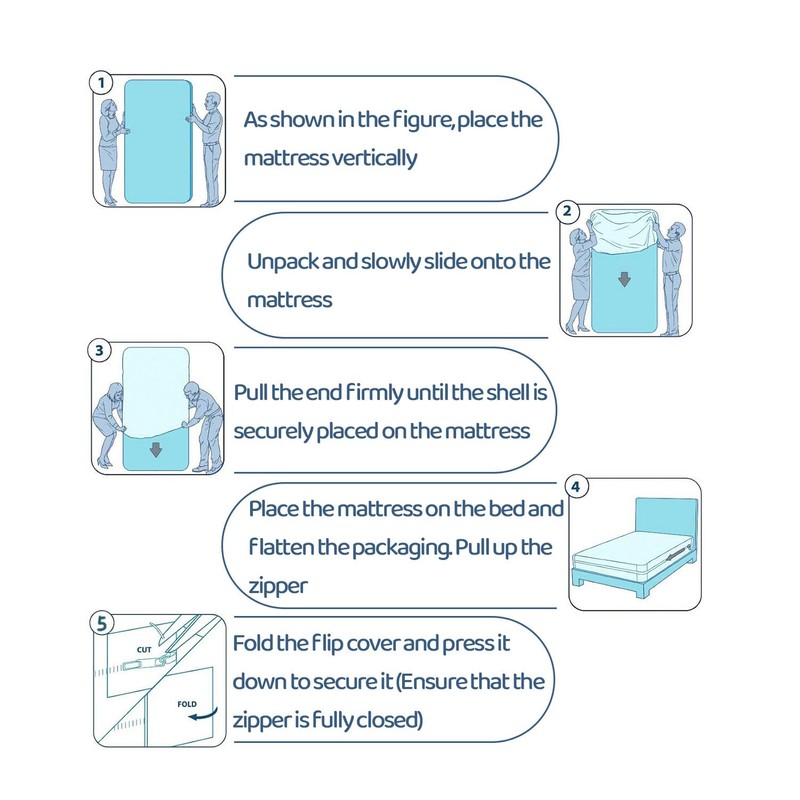 1

As shown in the figure, place the mattress vertically

2

Unpack and slowly slide onto the mattress

3

Pull the end firmly until the shell is securely placed on the mattress

4

Place the mattress on the bed and flatten the packaging. Pull up the zipper

5

CUT

FOLD

Fold the flip cover and press it down to secure it (Ensure that the zipper is fully closed)