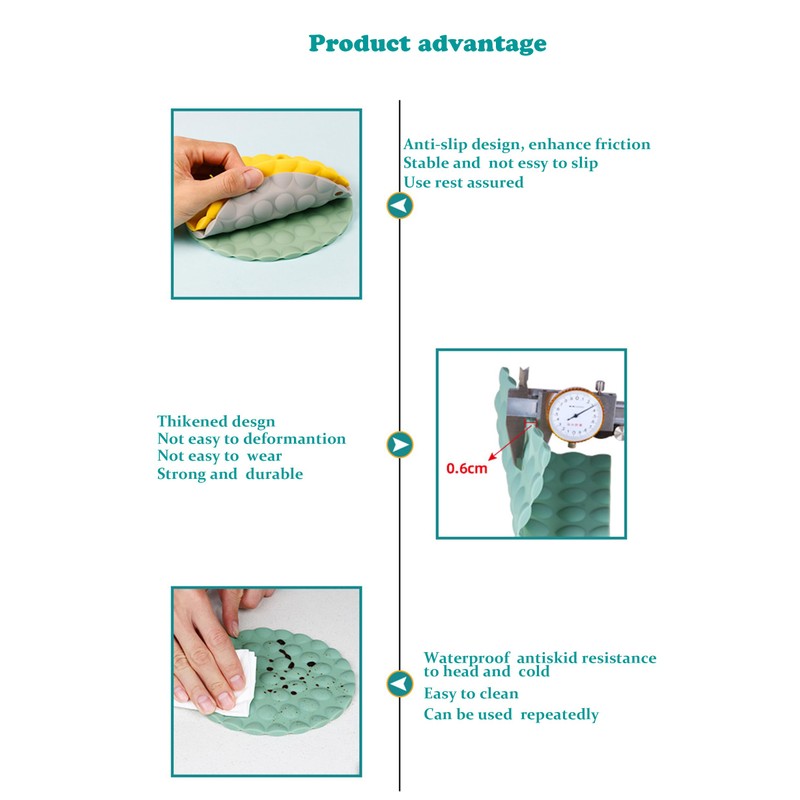 Product advantage

Anti-slip design, enhance friction
Stable and not essy to slip
Use rest assured

Thikened desgn
Not easy to deformantion
Not easy to wear
Strong and durable

0.6cm

Waterproof antiskid resistance to head and cold
Easy to clean
Can be used repeatedly