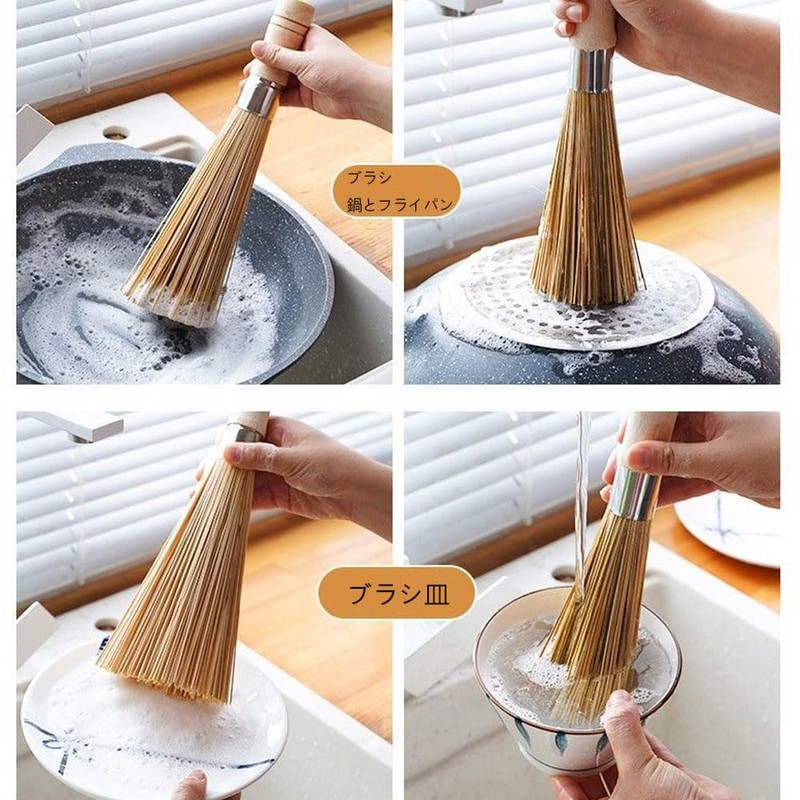 ブラシ
鍋とフライパン

ブラシ皿