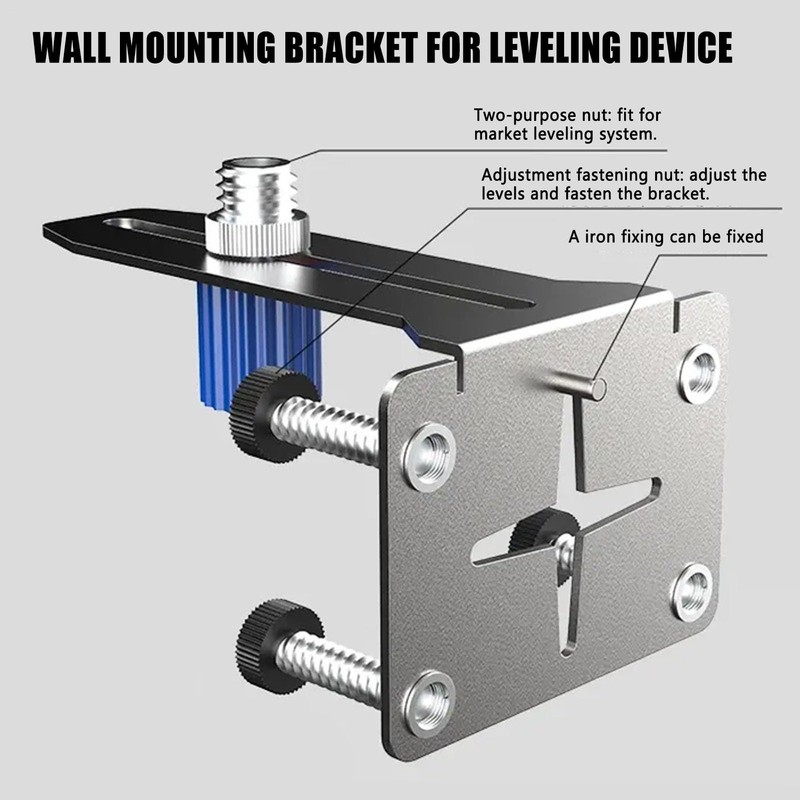 WALL MOUNTING BRACKET FOR LEVELING DEVICE

Two-purpose nut: fit for market leveling system.

Adjustment fastening nut: adjust the levels and fasten the bracket.

A iron fixing can be fixed