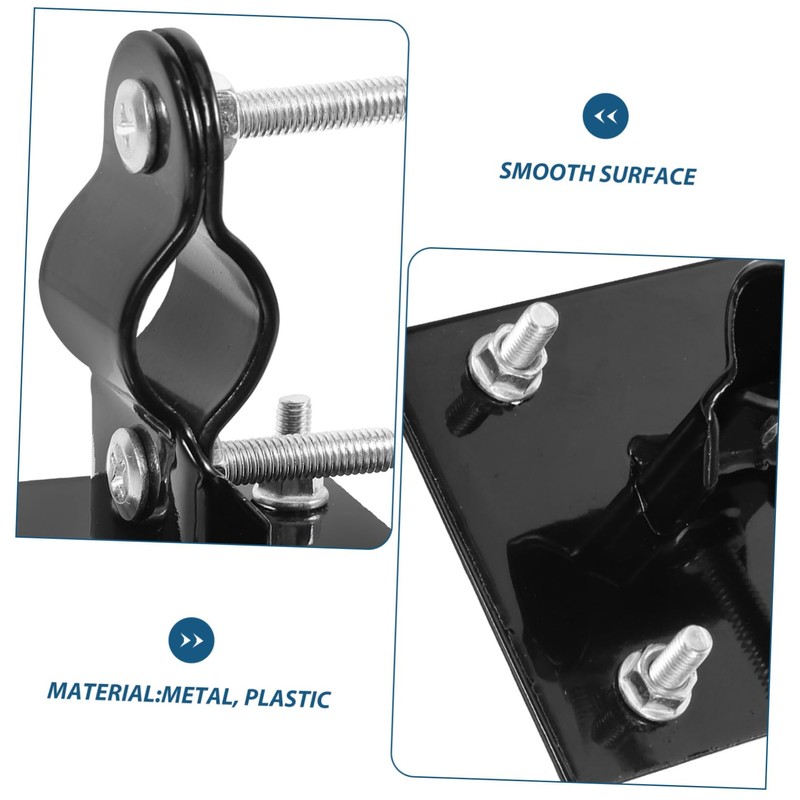 SMOOTH SURFACE

MATERIAL:METAL, PLASTIC