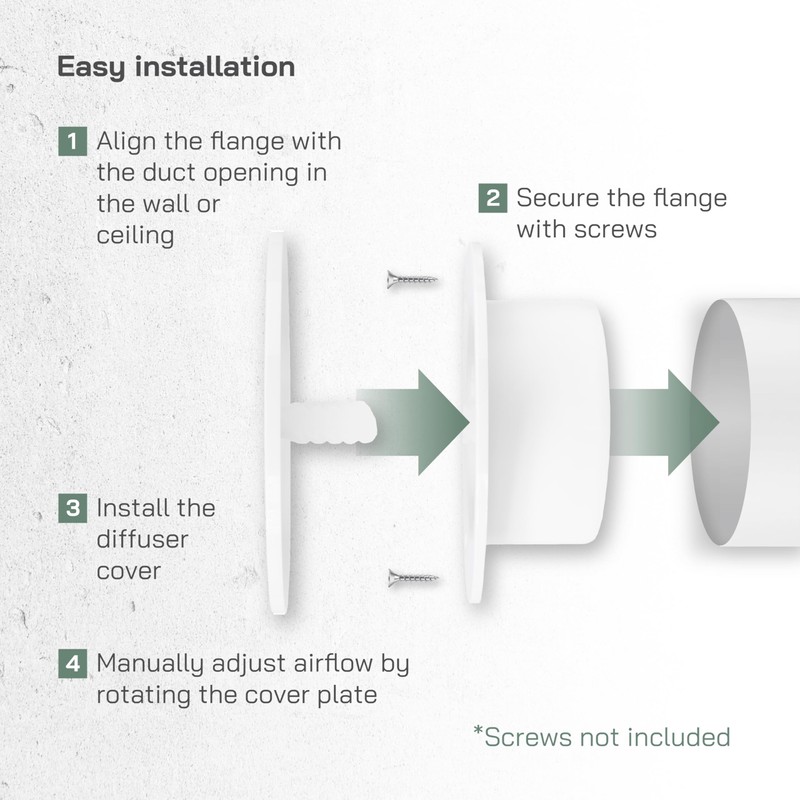 Easy installation

1 Align the flange with the duct opening in the wall or ceiling

2 Secure the flange with screws

3 Install the diffuser cover

4 Manually adjust airflow by rotating the cover plate

*Screws not included