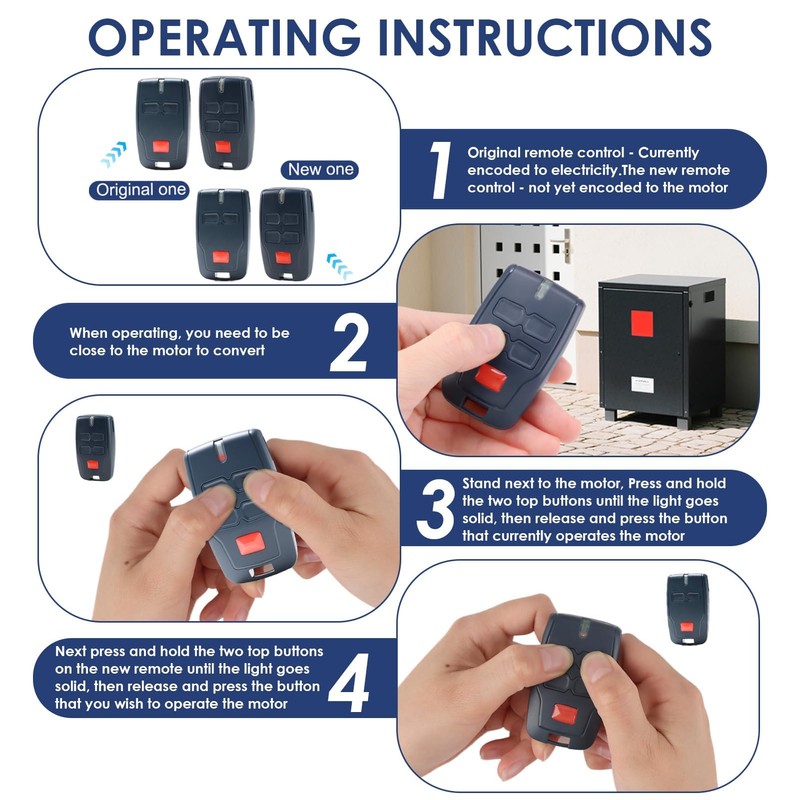 OPERATING INSTRUCTIONS

Original one

New one

1 Original remote control - Currently encoded to electricity.The new remote control - not yet encoded to the motor

When operating, you need to be close to the motor to convert 2

3 Stand next to the motor, Press and hold the two top buttons until the light goes solid, then release and press the button that currently operates the motor

Next press and hold the two top buttons on the new remote until the light goes solid, then release and press the button that you wish to operate the motor 4