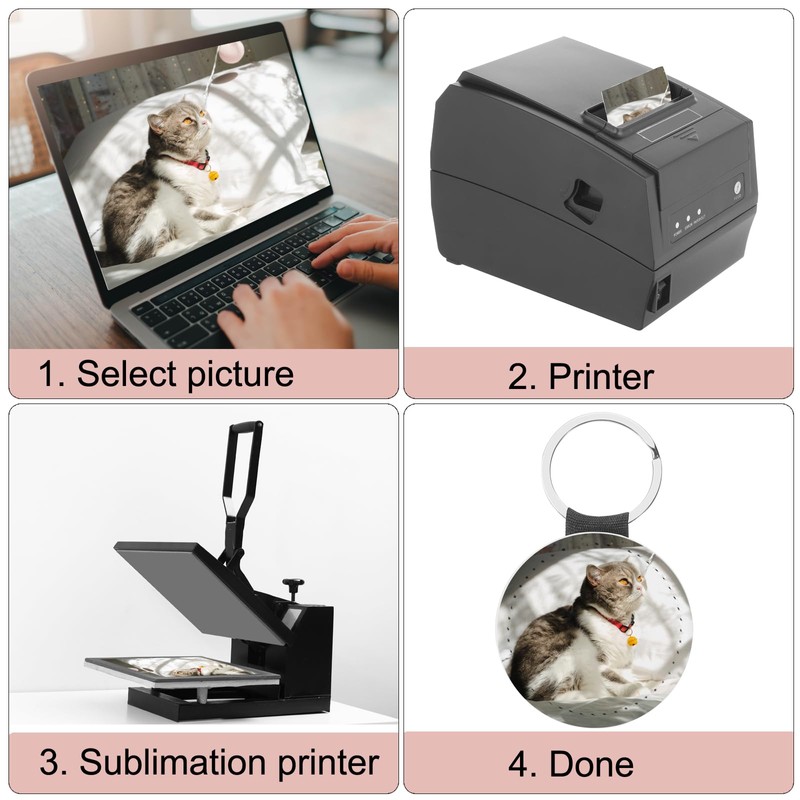 1. Select picture

2. Printer

3. Sublimation printer

4. Done