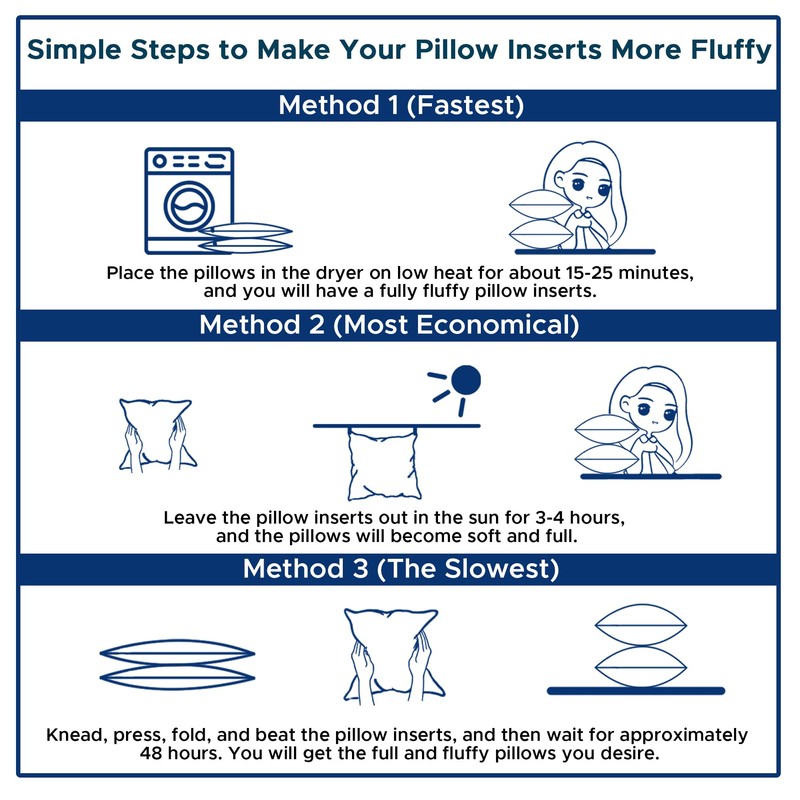 Simple Steps to Make Your Pillow Inserts More Fluffy

Method 1 (Fastest)

Place the pillows in the dryer on low heat for about 15-25 minutes, and you will have a fully fluffy pillow inserts.

Method 2 (Most Economical)

Leave the pillow inserts out in the sun for 3-4 hours, and the pillows will become soft and full.

Method 3 (The Slowest)

Knead, press, fold, and beat the pillow inserts, and then wait for approximately 48 hours. You will get the full and fluffy pillows you desire.