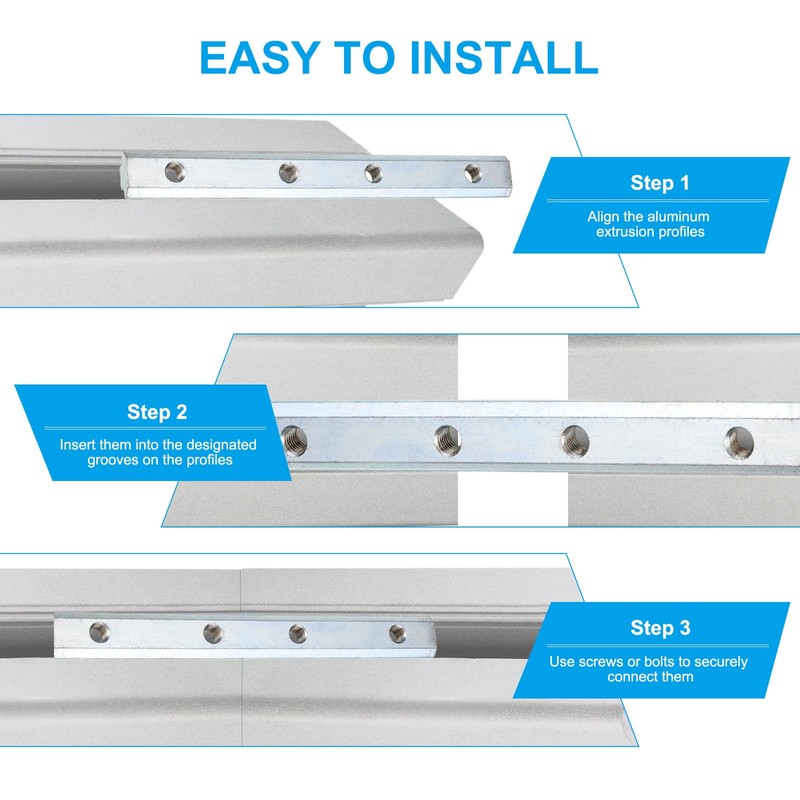 EASY TO INSTALL

Step 1

Align the aluminum extrusion profiles

Step 2

Insert them into the designated grooves on the profiles

Step 3

Use screws or bolts to securely connect them