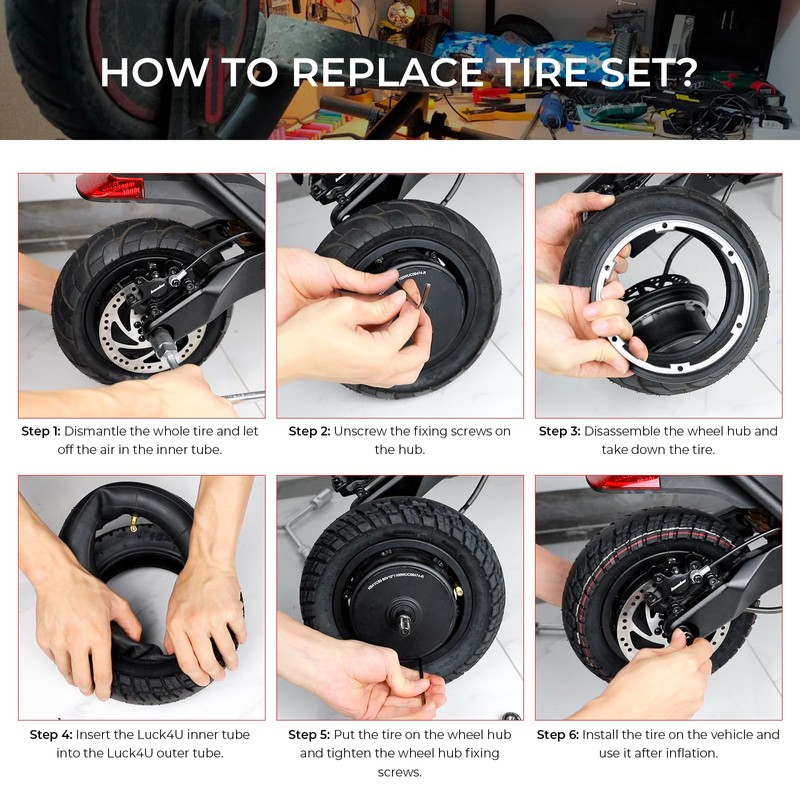 HOW TO REPLACE TIRE SET?

Step 1: Dismantle the whole tire and let off the air in the inner tube.

Step 2: Unscrew the fixing screws on the hub.

Step 3: Disassemble the wheel hub and take down the tire.

Step 4: Insert the Luck4U inner tube into the Luck4U outer tube.

Step 5: Put the tire on the wheel hub and tighten the wheel hub fixing screws.

Step 6: Install the tire on the vehicle and use it after inflation.