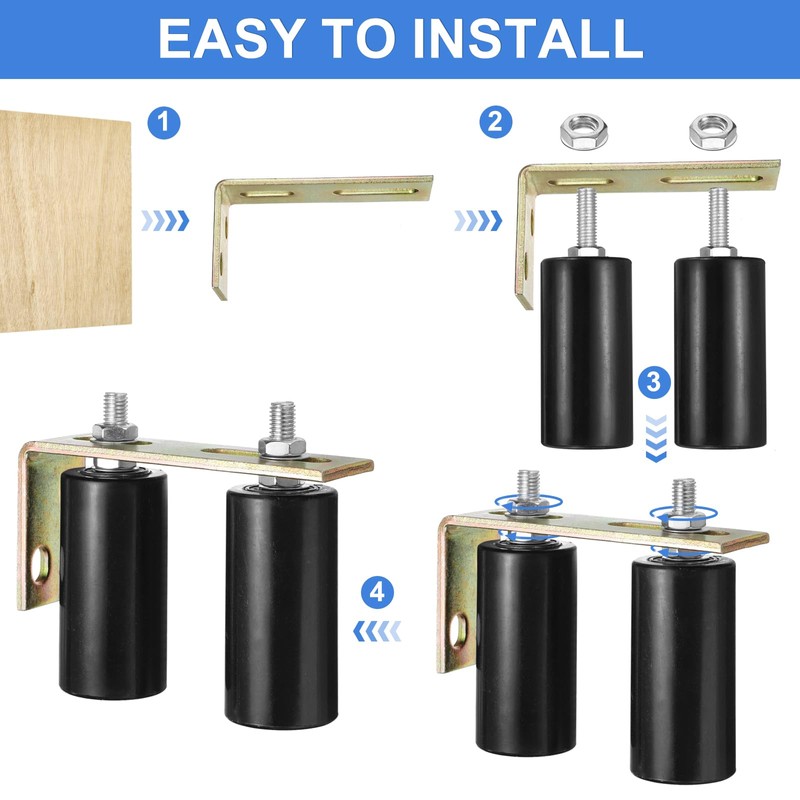 EASY TO INSTALL

1

2

3

4