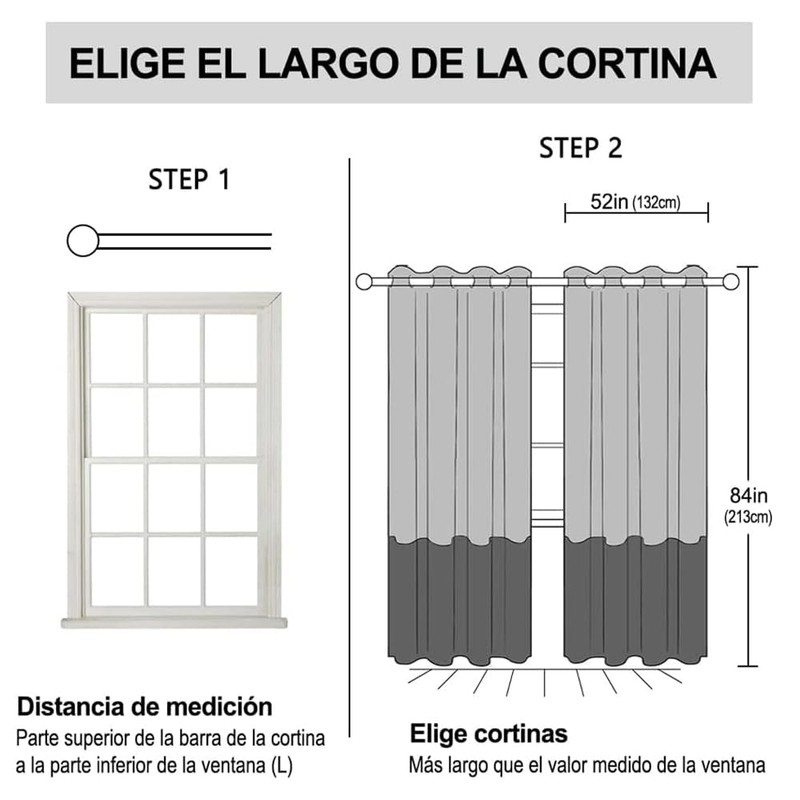 ELIGE EL LARGO DE LA CORTINA

STEP 1

Distancia de medición
Parte superior de la barra de la cortina a la parte inferior de la ventana (L)

STEP 2

52in (132cm)

84in (213cm)

Elige cortinas
Más largo que el valor medido de la ventana