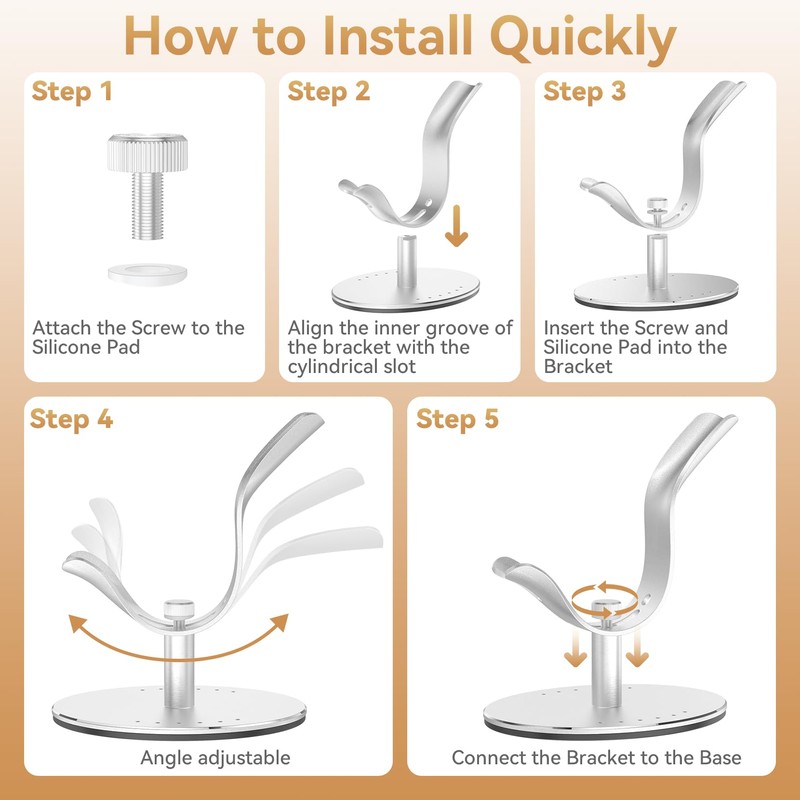 How to Install Quickly

Step 1

Attach the Screw to the Silicone Pad

Step 2

Align the inner groove of the bracket with the cylindrical slot

Step 3

Insert the Screw and Silicone Pad into the Bracket

Step 4

Angle adjustable

Step 5

Connect the Bracket to the Base