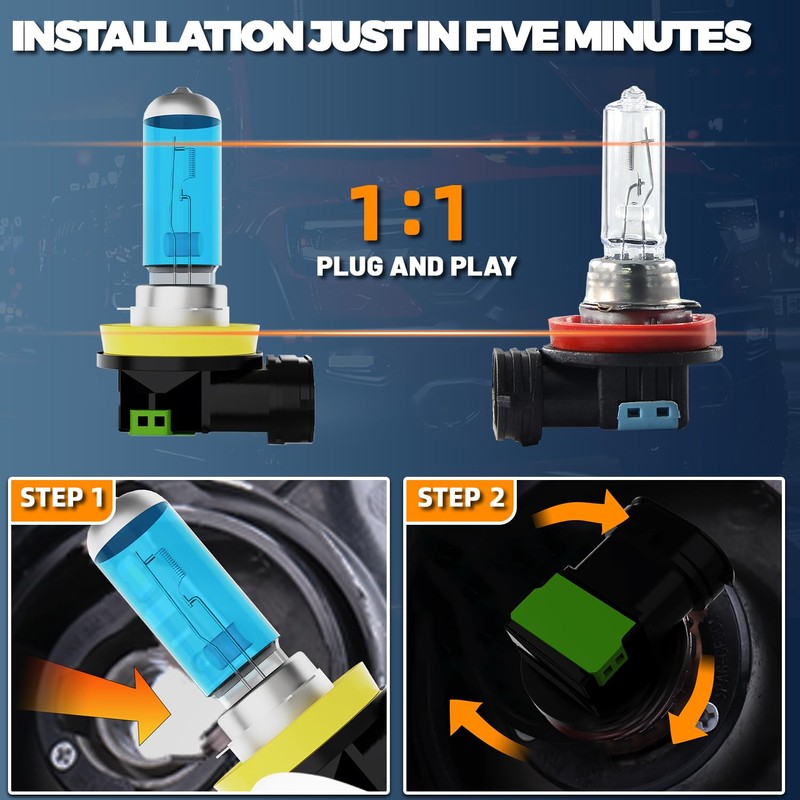 INSTALLATION JUST IN FIVE MINUTES

1:1
PLUG AND PLAY

STEP 1

STEP 2