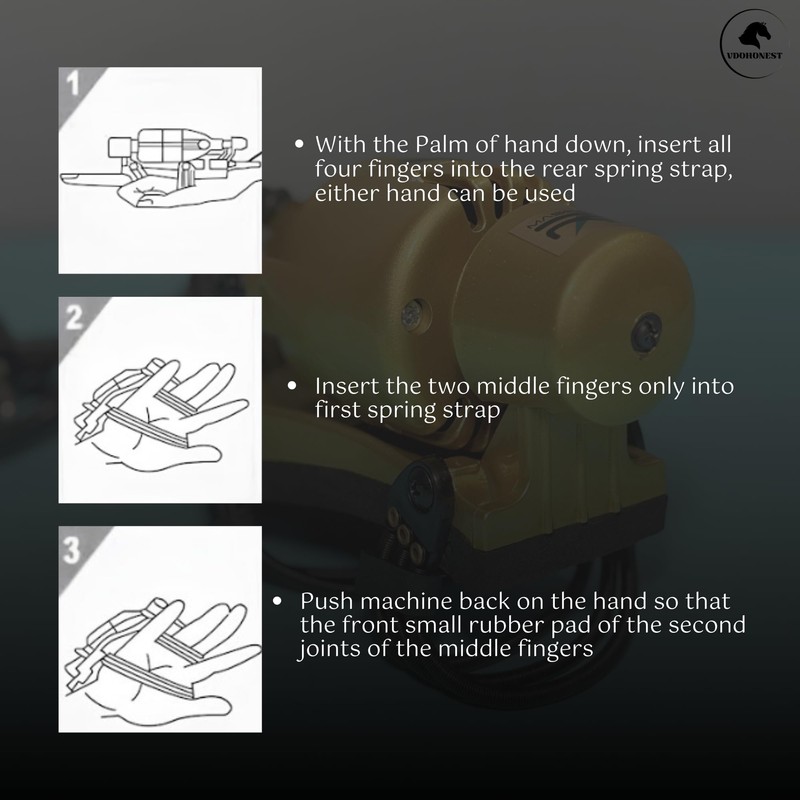 VDOHONEST

1

• With the Palm of hand down, insert all four fingers into the rear spring strap, either hand can be used

2

• Insert the two middle fingers only into first spring strap

3

• Push machine back on the hand so that the front small rubber pad of the second joints of the middle fingers