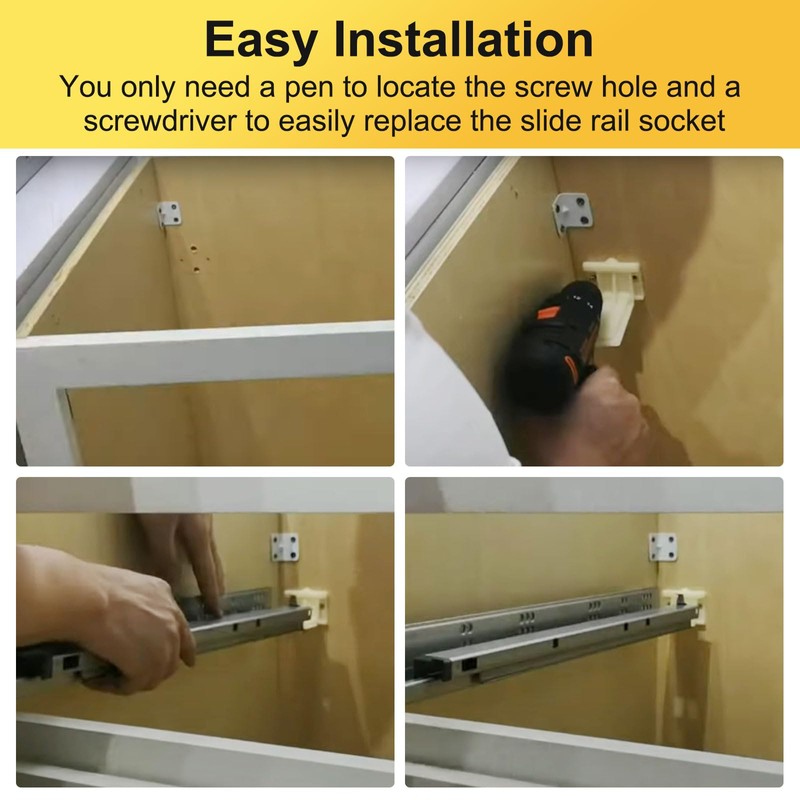 Easy Installation

You only need a pen to locate the screw hole and a screwdriver to easily replace the slide rail socket