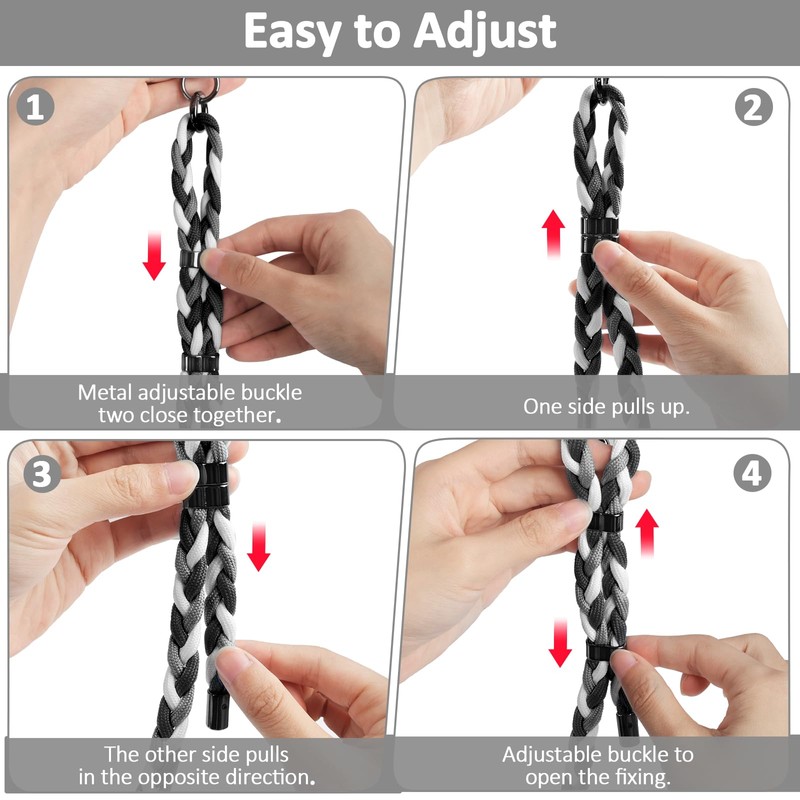 Easy to Adjust

1

Metal adjustable buckle two close together.

2

One side pulls up.

3

The other side pulls in the opposite direction.

4

Adjustable buckle to open the fixing.