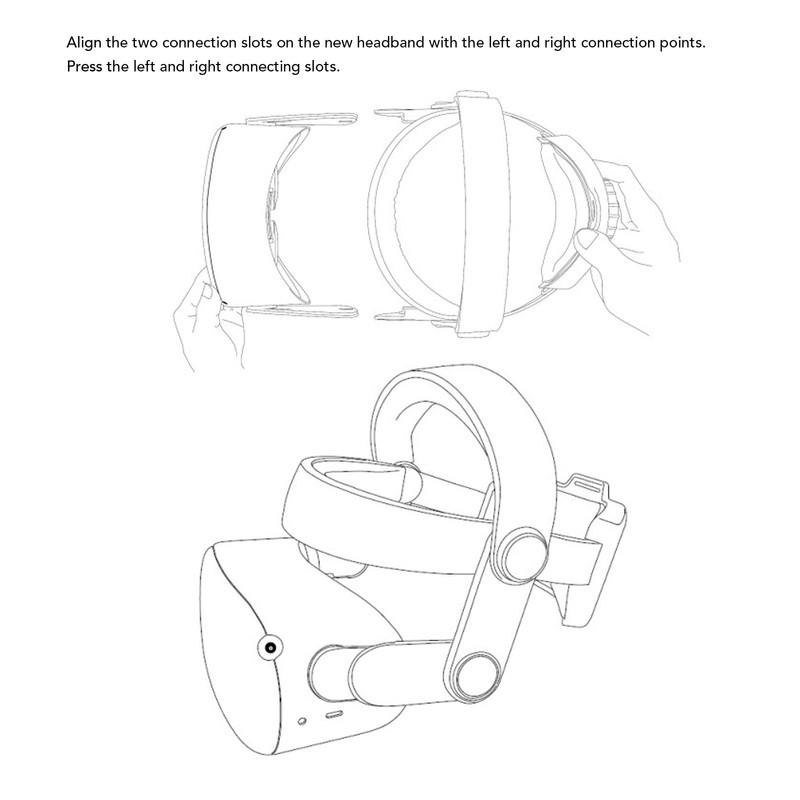 Align the two connection slots on the new headband with the left and right connection points.
Press the left and right connecting slots.