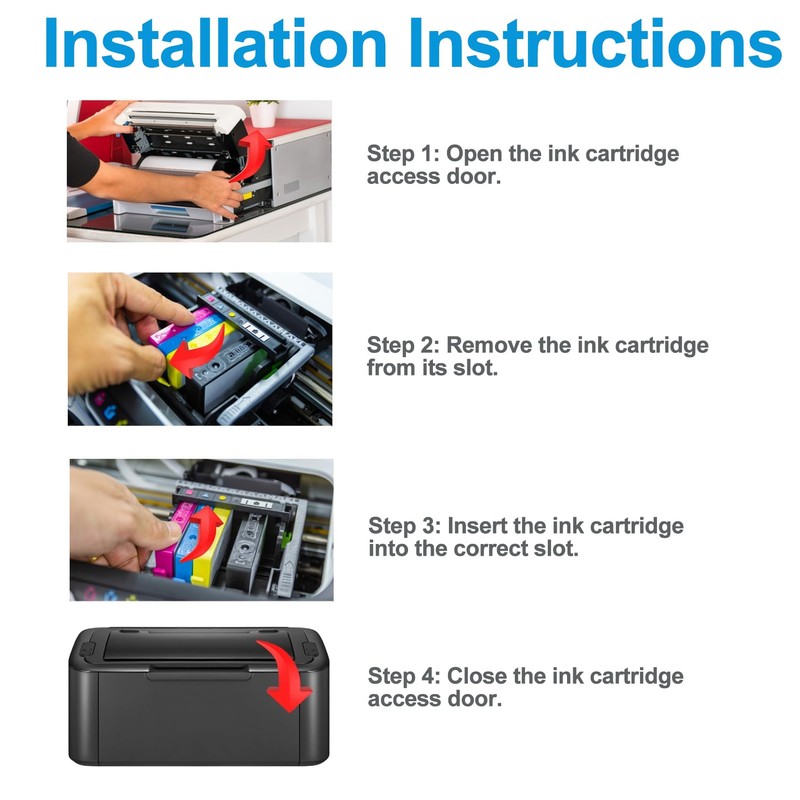 Installation Instructions

Step 1: Open the ink cartridge access door.

Step 2: Remove the ink cartridge from its slot.

Step 3: Insert the ink cartridge into the correct slot.

Step 4: Close the ink cartridge access door.