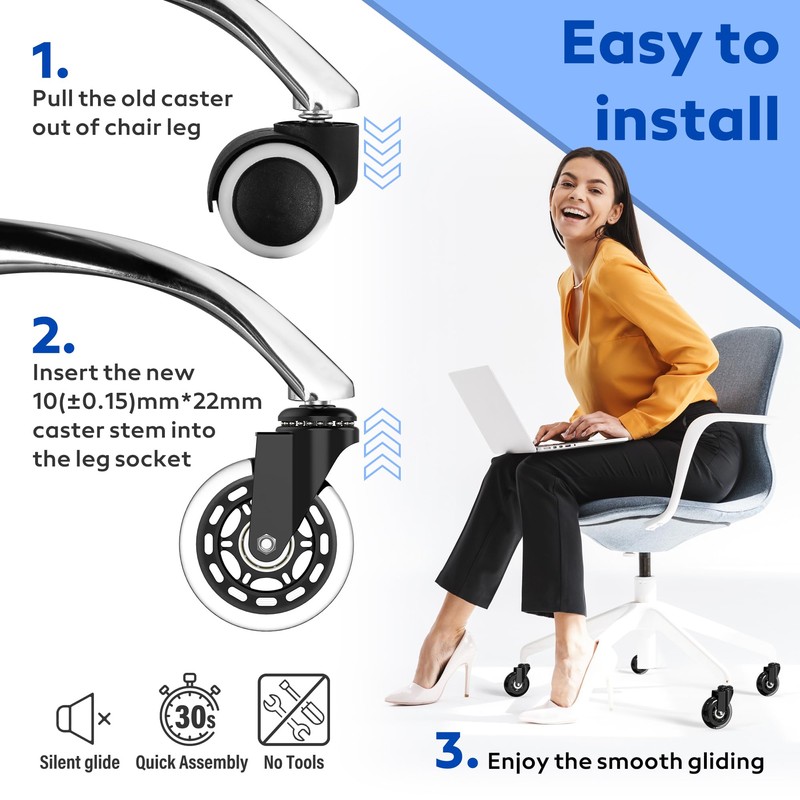 Easy to install

1.
Pull the old caster out of chair leg

2.
Insert the new 10(±0.15)mm*22mm caster stem into the leg socket

30s

Silent glide
Quick Assembly
No Tools

3. Enjoy the smooth gliding