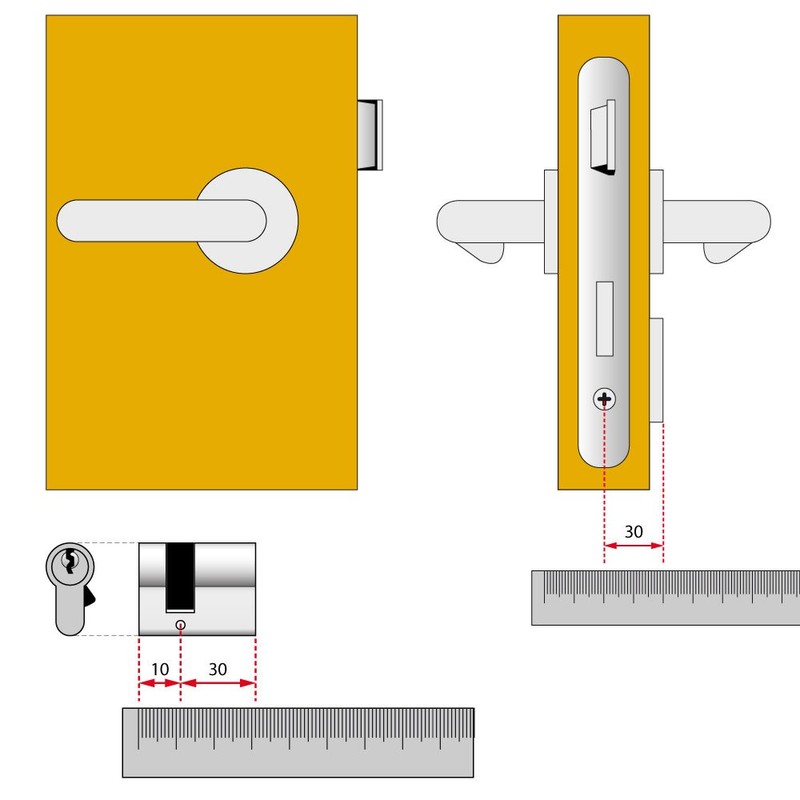 30

10 30