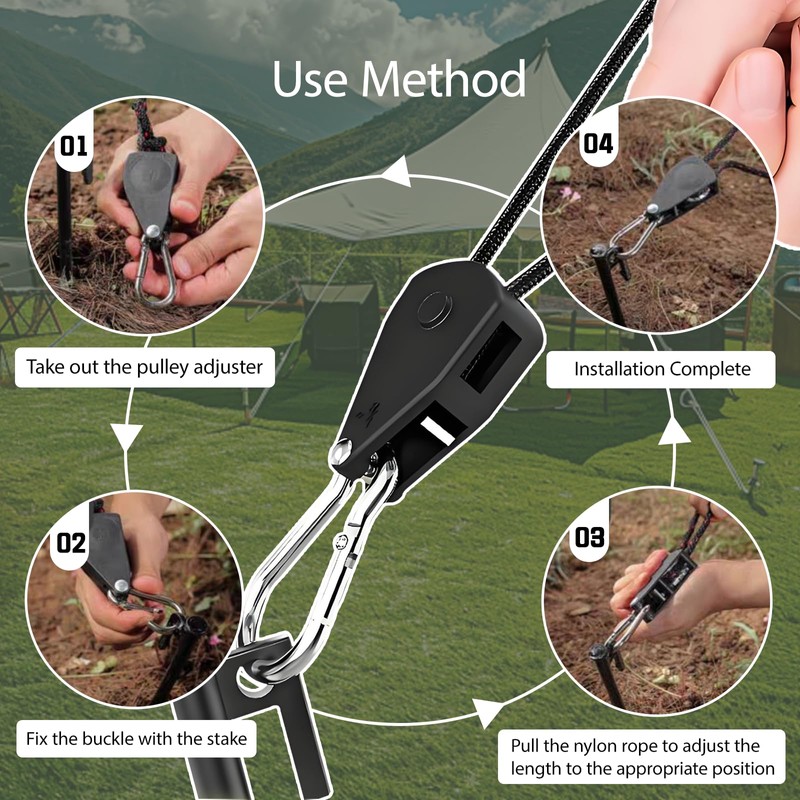 Use Method

01

Take out the pulley adjuster

02

Fix the buckle with the stake

03

Pull the nylon rope to adjust the length to the appropriate position

04

Installation Complete