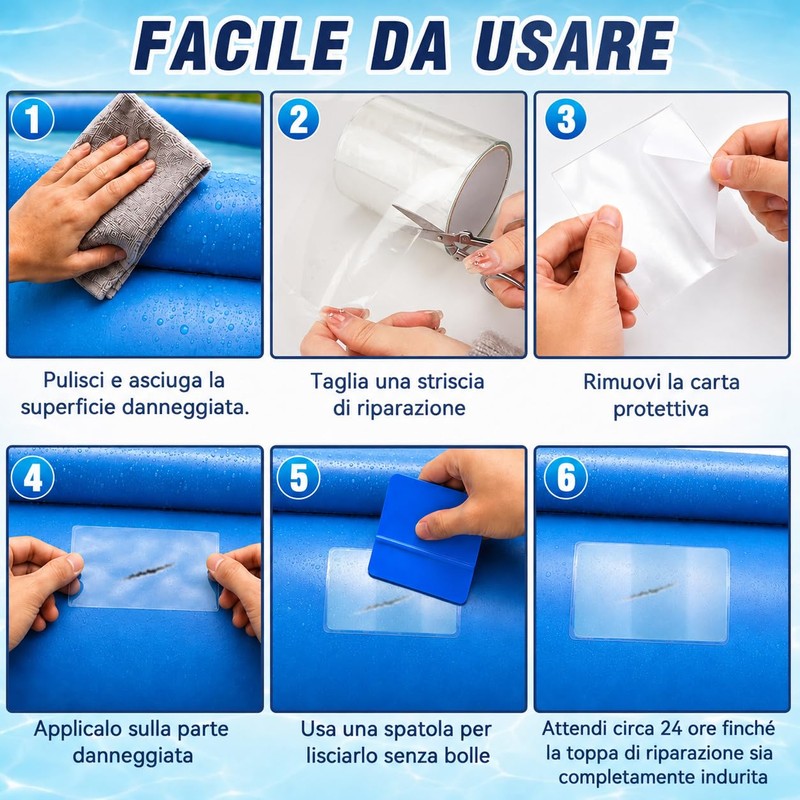 FACILE DA USARE

1

Pulisci e asciuga la superficie danneggiata.

2

Taglia una striscia di riparazione

3

Rimuovi la carta protettiva

4

Applicalo sulla parte danneggiata

5

Usa una spatola per lisciarlo senza bolle

6

Attendi circa 24 ore finché la toppa di riparazione sia completamente indurita