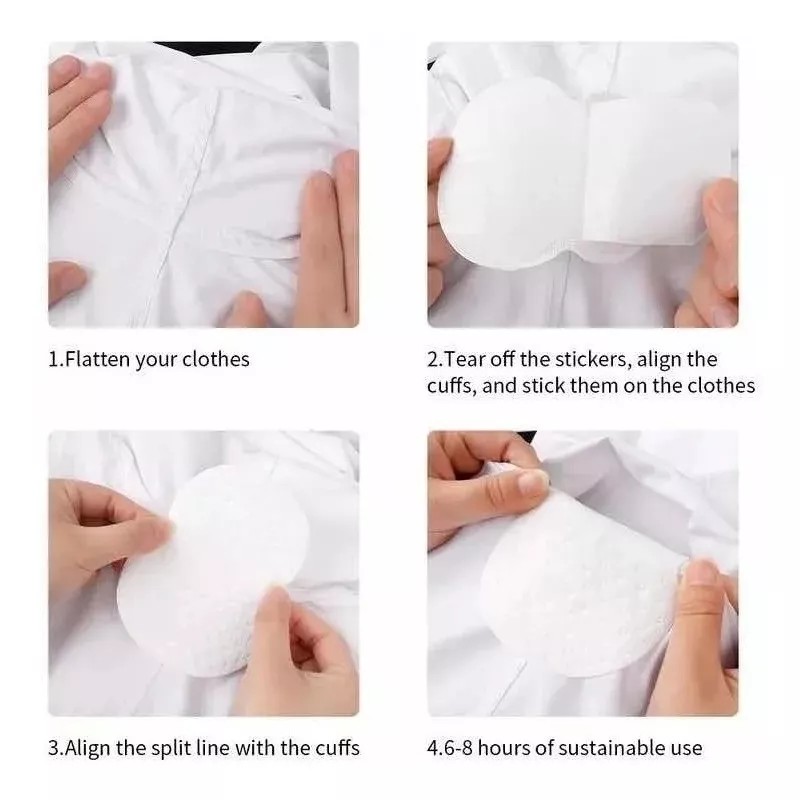 1.Flatten your clothes

2.Tear off the stickers, align the cuffs, and stick them on the clothes

3.Align the split line with the cuffs

4.6-8 hours of sustainable use