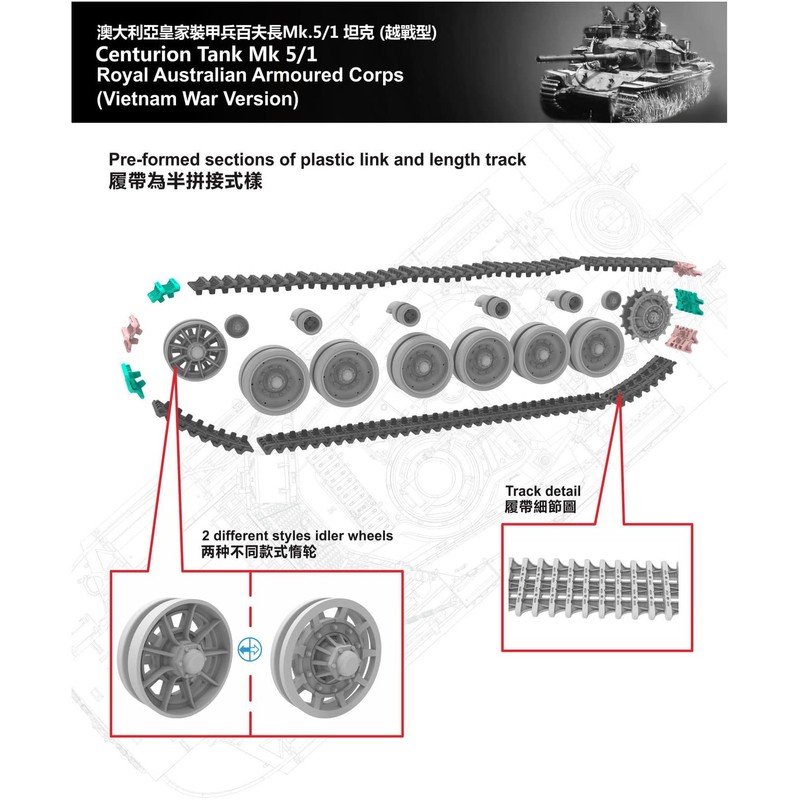 澳大利亞皇家裝甲兵百夫長Mk.5/1 坦克 (越戰型)
Centurion Tank Mk 5/1
Royal Australian Armoured Corps
(Vietnam War Version)

Pre-formed sections of plastic link and length track
履帶為半拼接式樣

Track detail
履帶細節圖

2 different styles idler wheels
两种不同款式惰轮