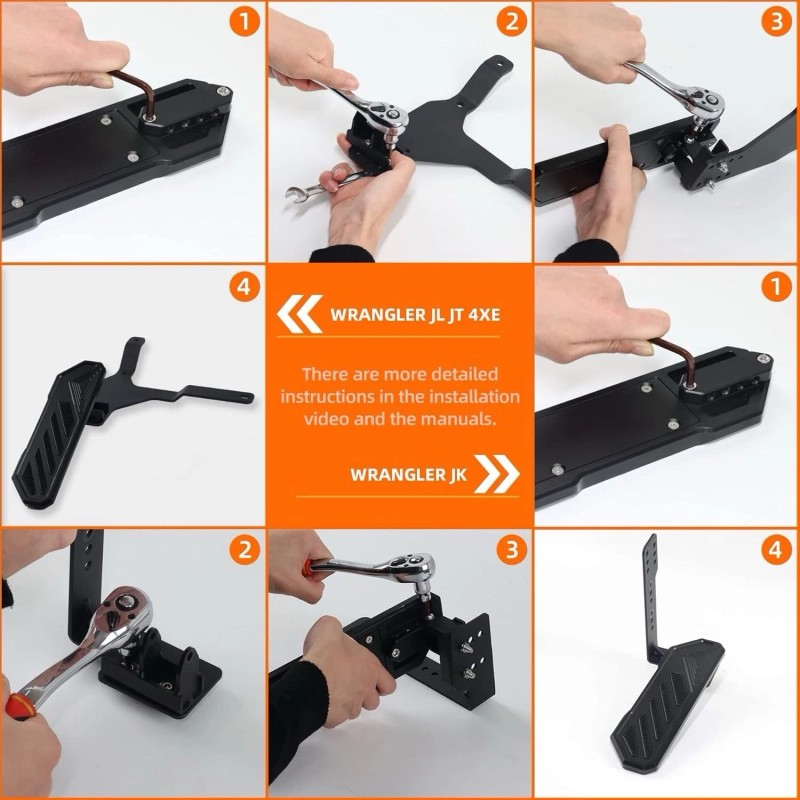 1

2

3

4

WRANGLER JL JT 4XE

There are more detailed instructions in the installation video and the manuals.

WRANGLER JK

1

2

3

4