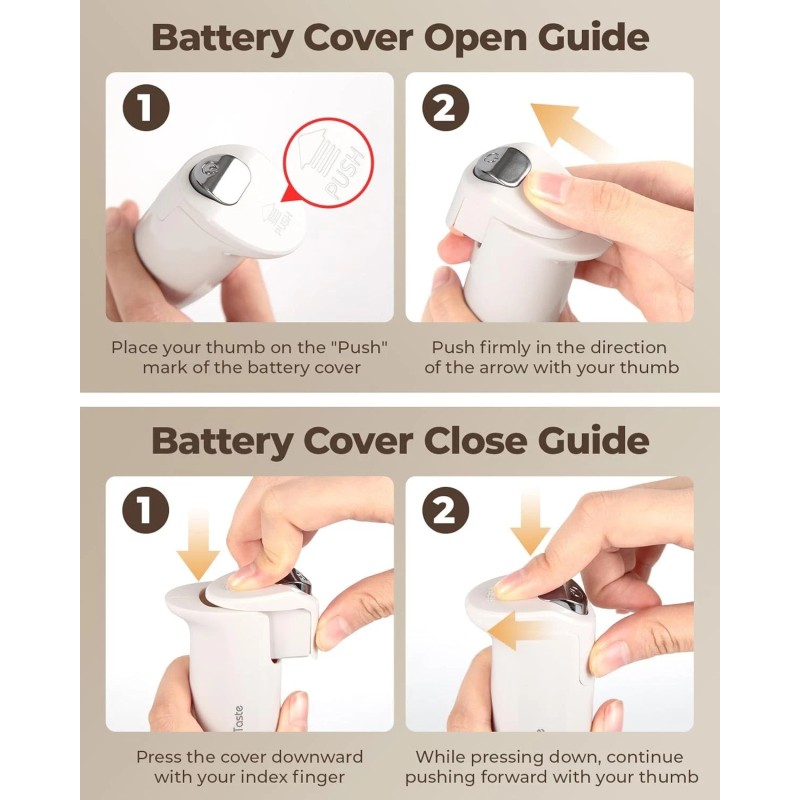 Battery Cover Open Guide

1

PUSH

PUSH

Place your thumb on the "Push" mark of the battery cover

2

Push firmly in the direction of the arrow with your thumb

Battery Cover Close Guide

1

Taste

Press the cover downward with your index finger

2

While pressing down, continue pushing forward with your thumb