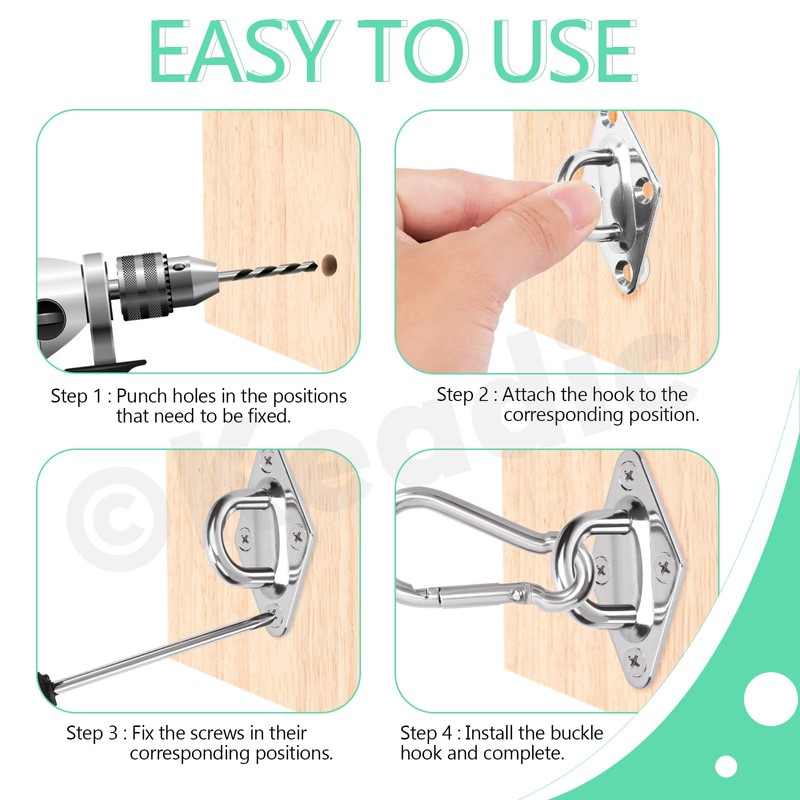 EASY TO USE

Step 1 : Punch holes in the positions that need to be fixed.

Step 2 : Attach the hook to the corresponding position.

Step 3 : Fix the screws in their corresponding positions.

Step 4 : Install the buckle hook and complete.

© Keadic