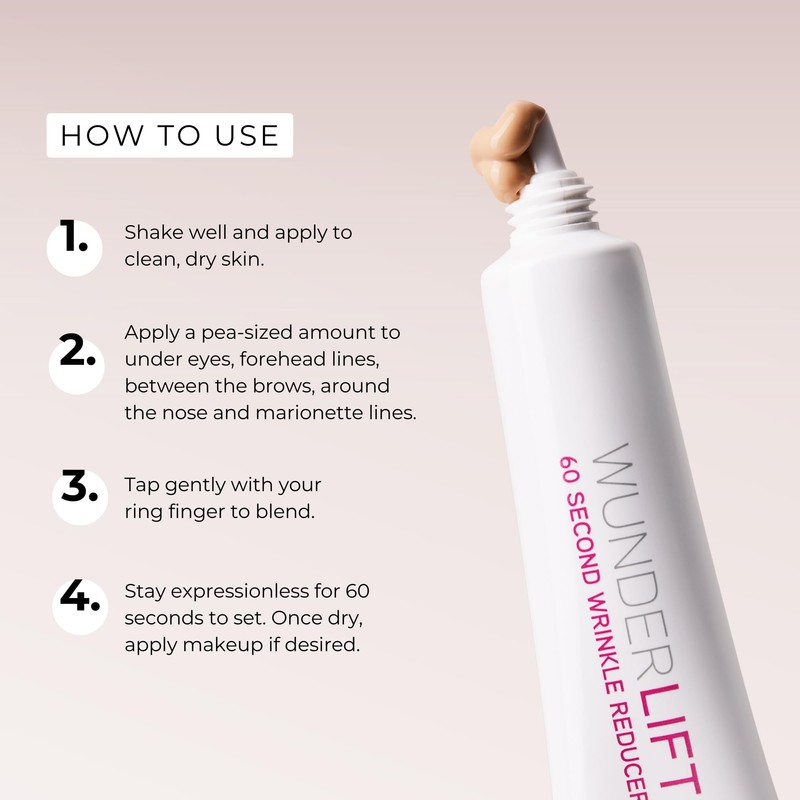 HOW TO USE

1. Shake well and apply to clean, dry skin.

2. Apply a pea-sized amount to under eyes, forehead lines, between the brows, around the nose and marionette lines.

3. Tap gently with your ring finger to blend.

4. Stay expressionless for 60 seconds to set. Once dry, apply makeup if desired.

WUNDERLIFT
60 SECOND WRINKLE REDUCER