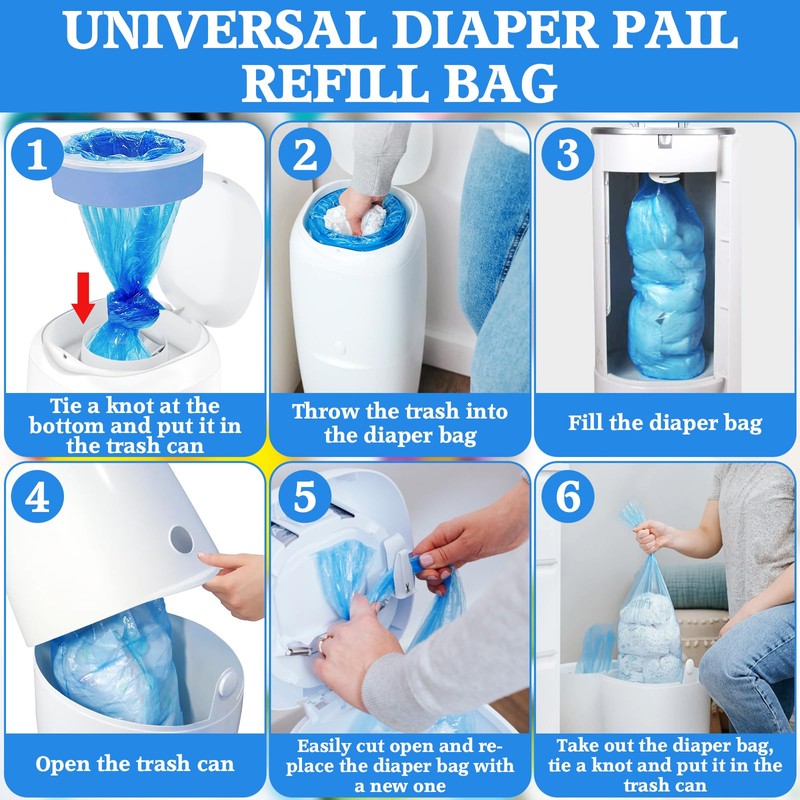 UNIVERSAL DIAPER PAIL REFILL BAG

1
Tie a knot at the bottom and put it in the trash can

2
Throw the trash into the diaper bag

3
Fill the diaper bag

4
Open the trash can

5
Easily cut open and replace the diaper bag with a new one

6
Take out the diaper bag, tie a knot and put it in the trash can