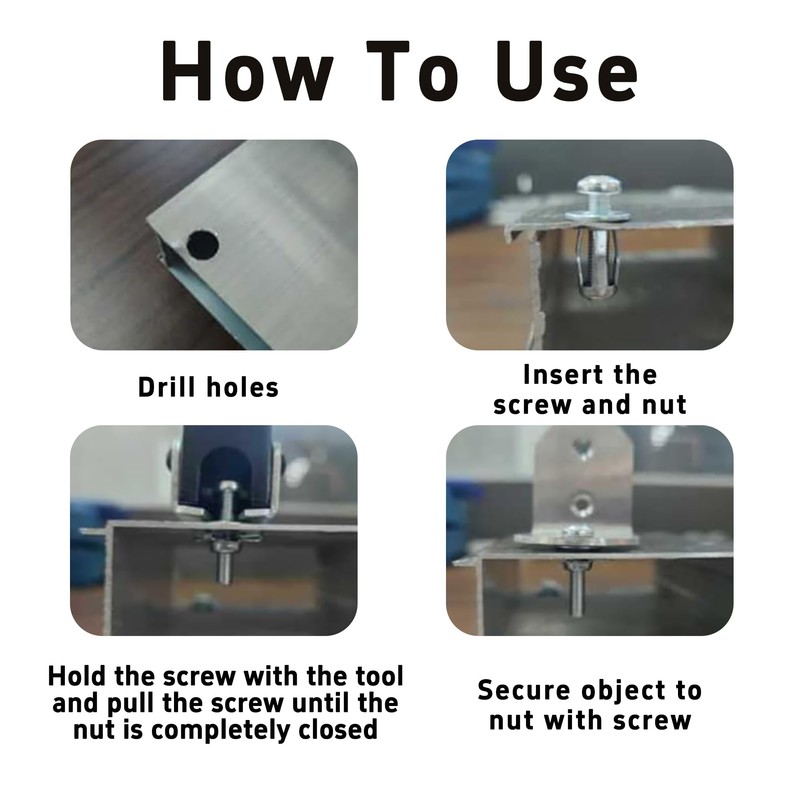 How To Use

Drill holes

Insert the screw and nut

Hold the screw with the tool and pull the screw until the nut is completely closed

Secure object to nut with screw