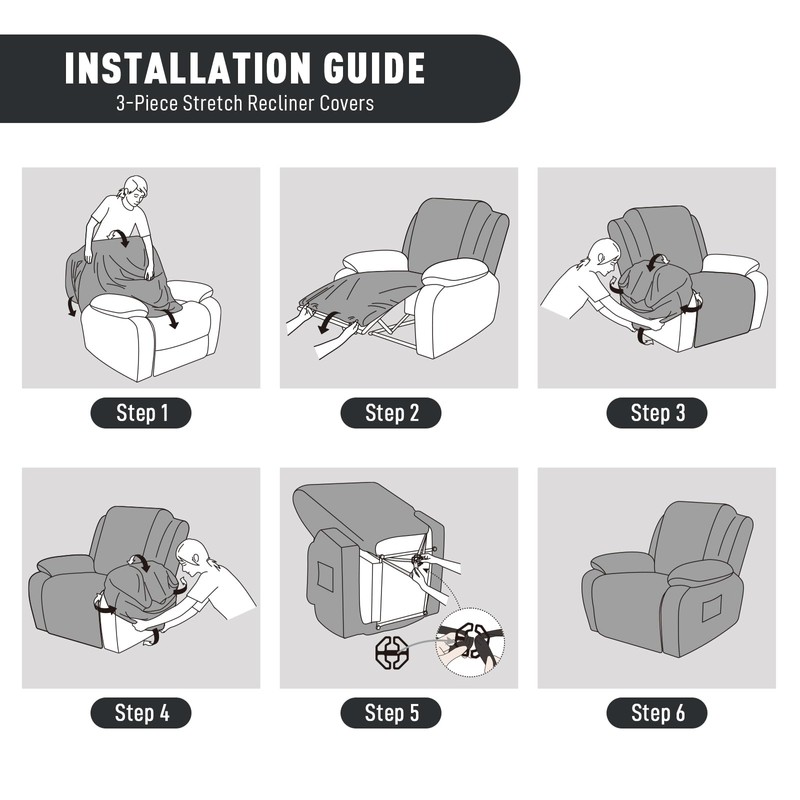 INSTALLATION GUIDE
3-Piece Stretch Recliner Covers

Step 1

Step 2

Step 3

Step 4

Step 5

Step 6